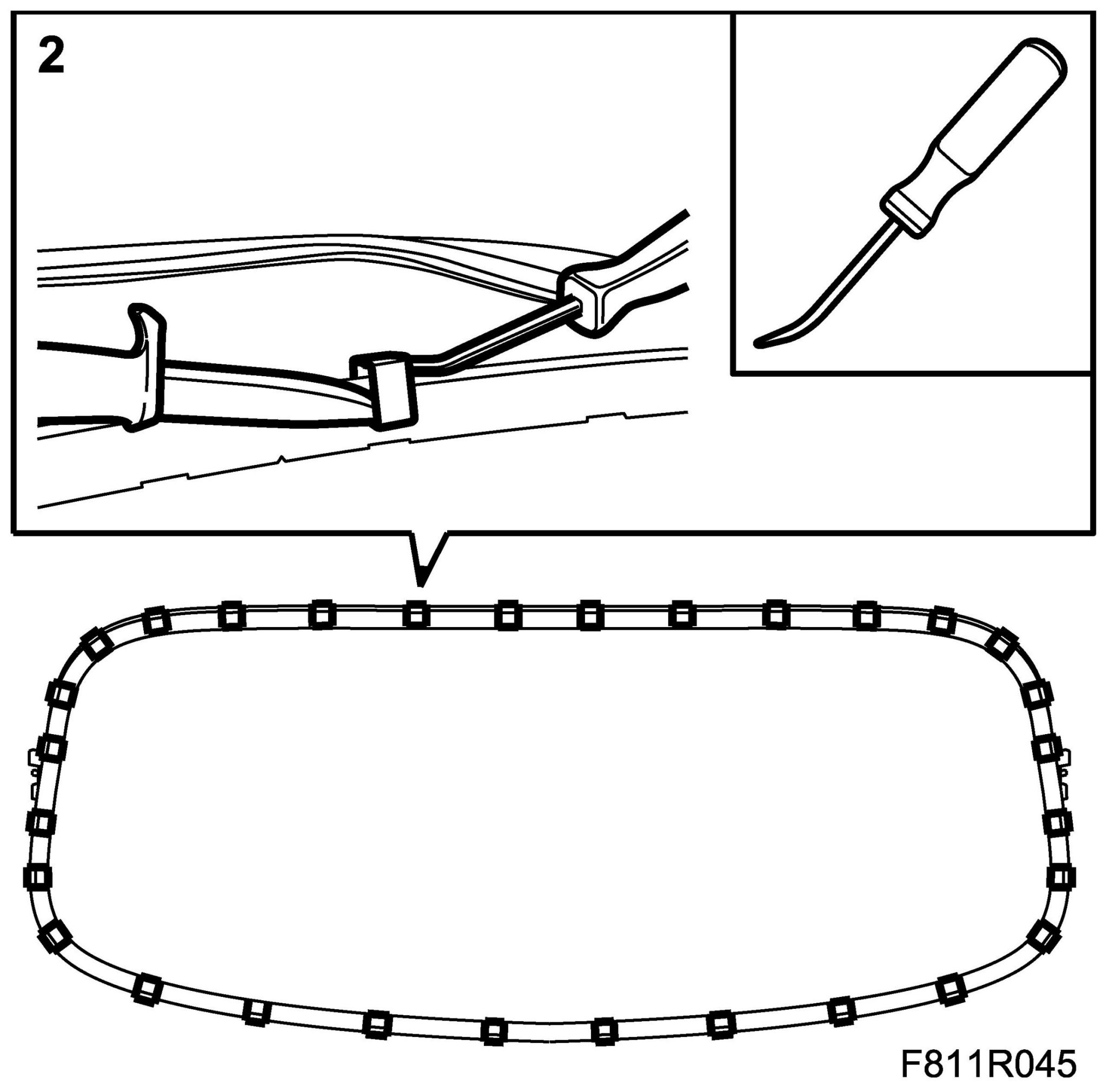 2

F811R045