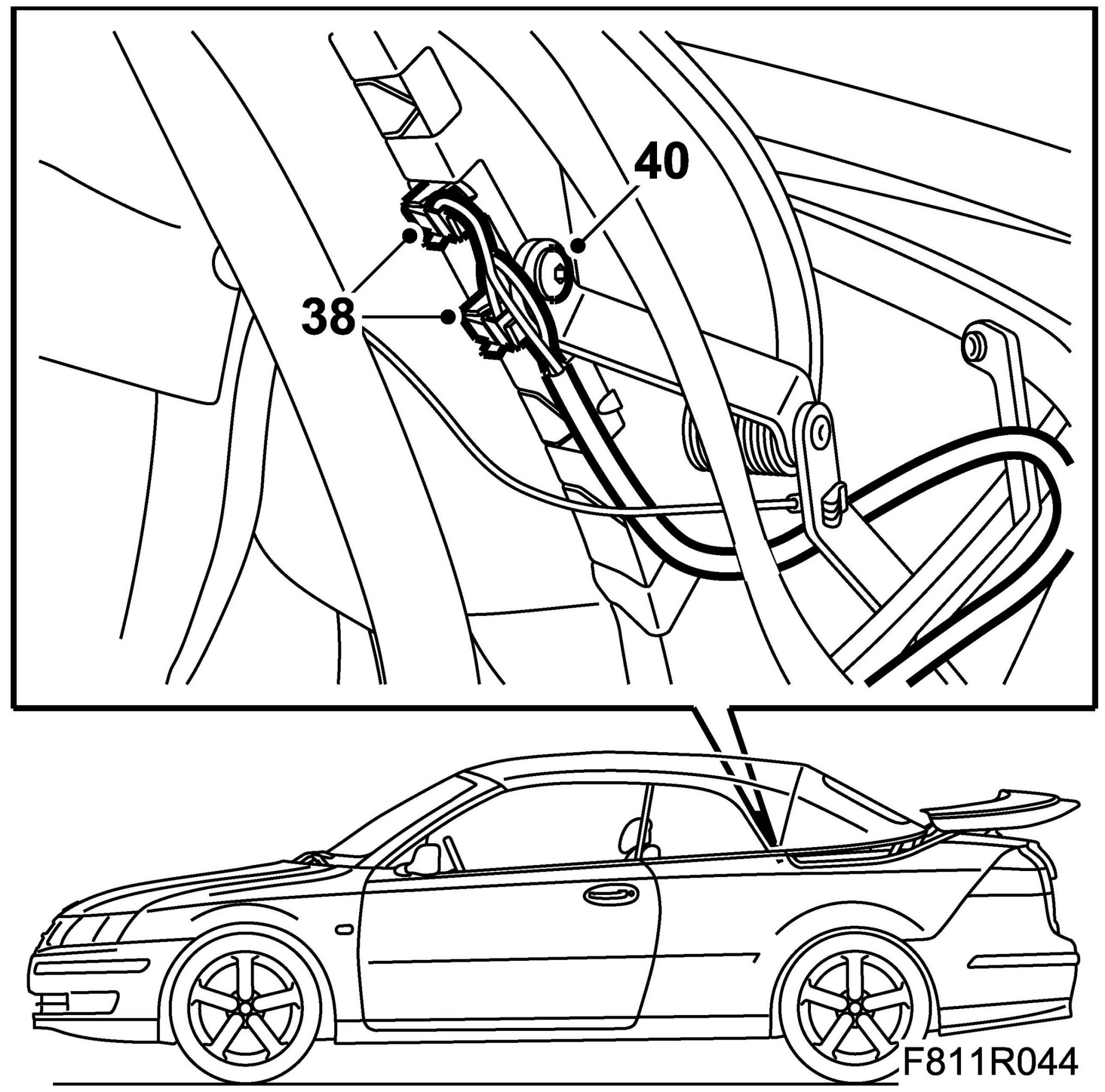 40
38
F811R044