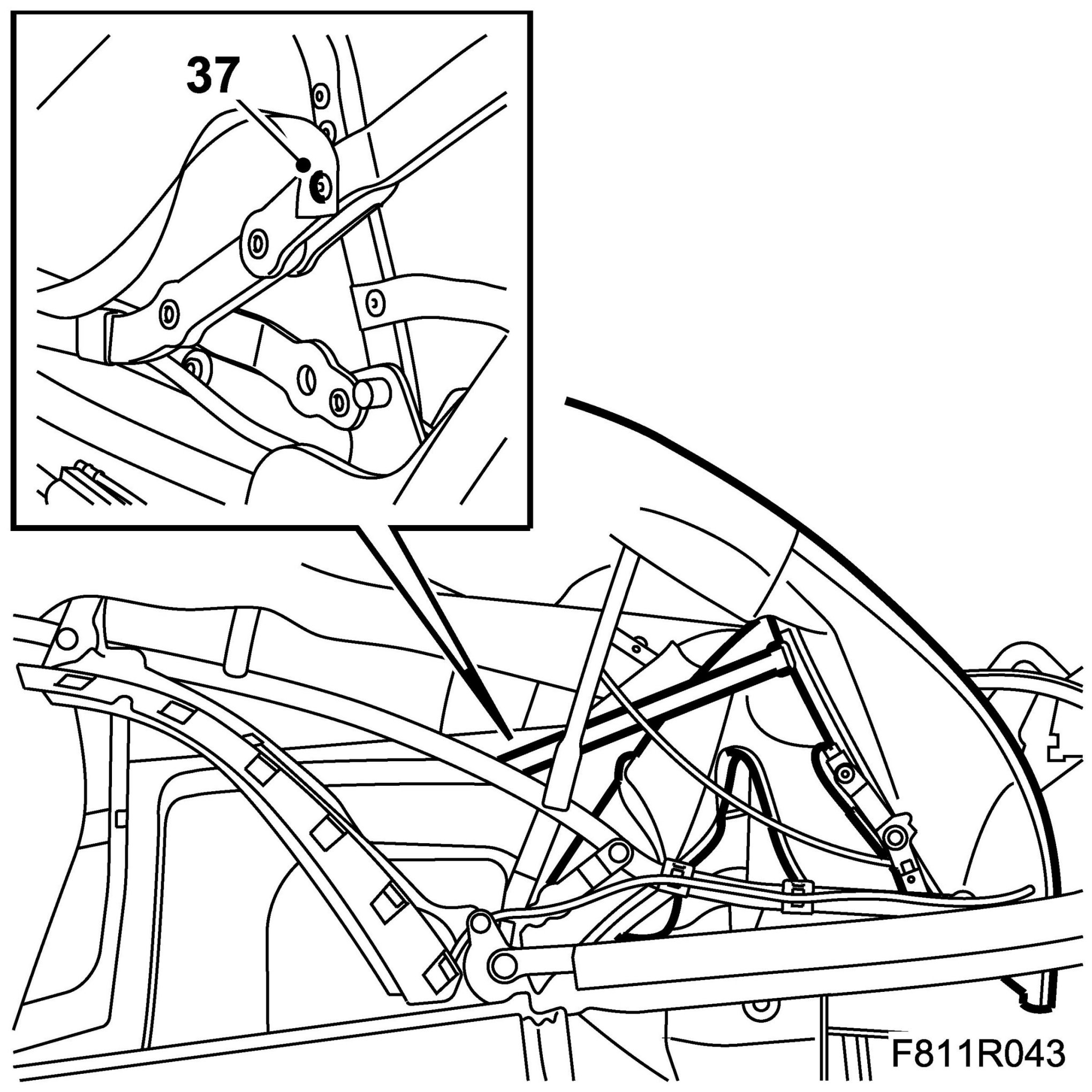 37

F811R043