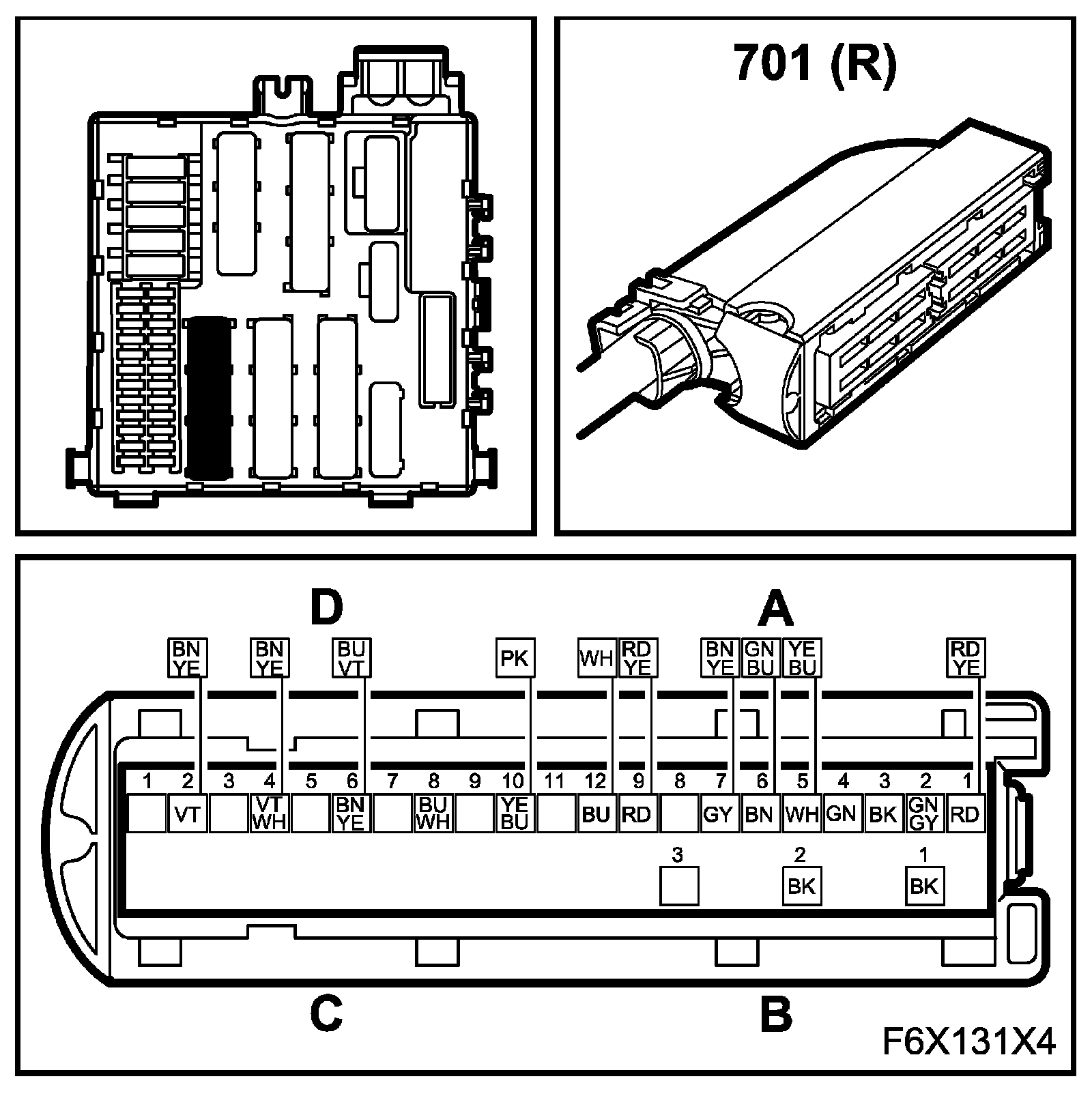 701 (R)

D

A

BN YE

BN YE

BU VT

PK

WH

RD YE

BN YE

GN BU

YE BU

RD YE

1 2 3 4 5 6 7 8 9 10 11 12 9 8 7 6 5 4 3 2 1

VT

VT WH

BN YE

BU WH

YE BU

BU

RD

GY

BN

WH

GN

BK

GN GY

RD

3

2

1

BK

BK

C

B

F6X131X4