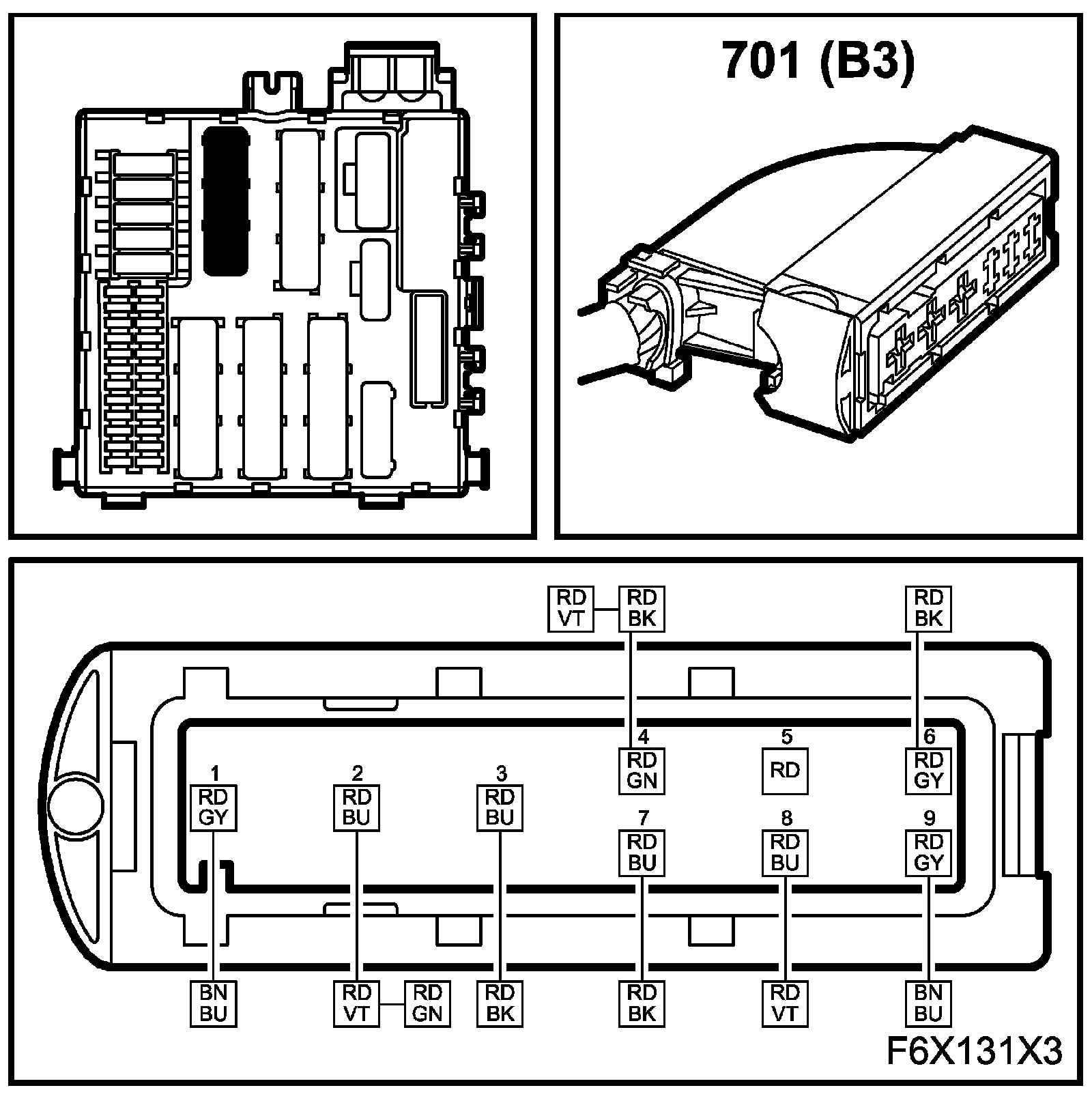 701 (B3)

RD VT

RD BK

RD BK

4 RD GN

5 RD

6 RD GY

1 RD GY

2 RD BU

3 RD BU

7 RD BU

8 RD BU

9 RD GY

BN BU

RD VT

RD GN

RD BK

RD BK

RD VT

BN BU

F6X131X3