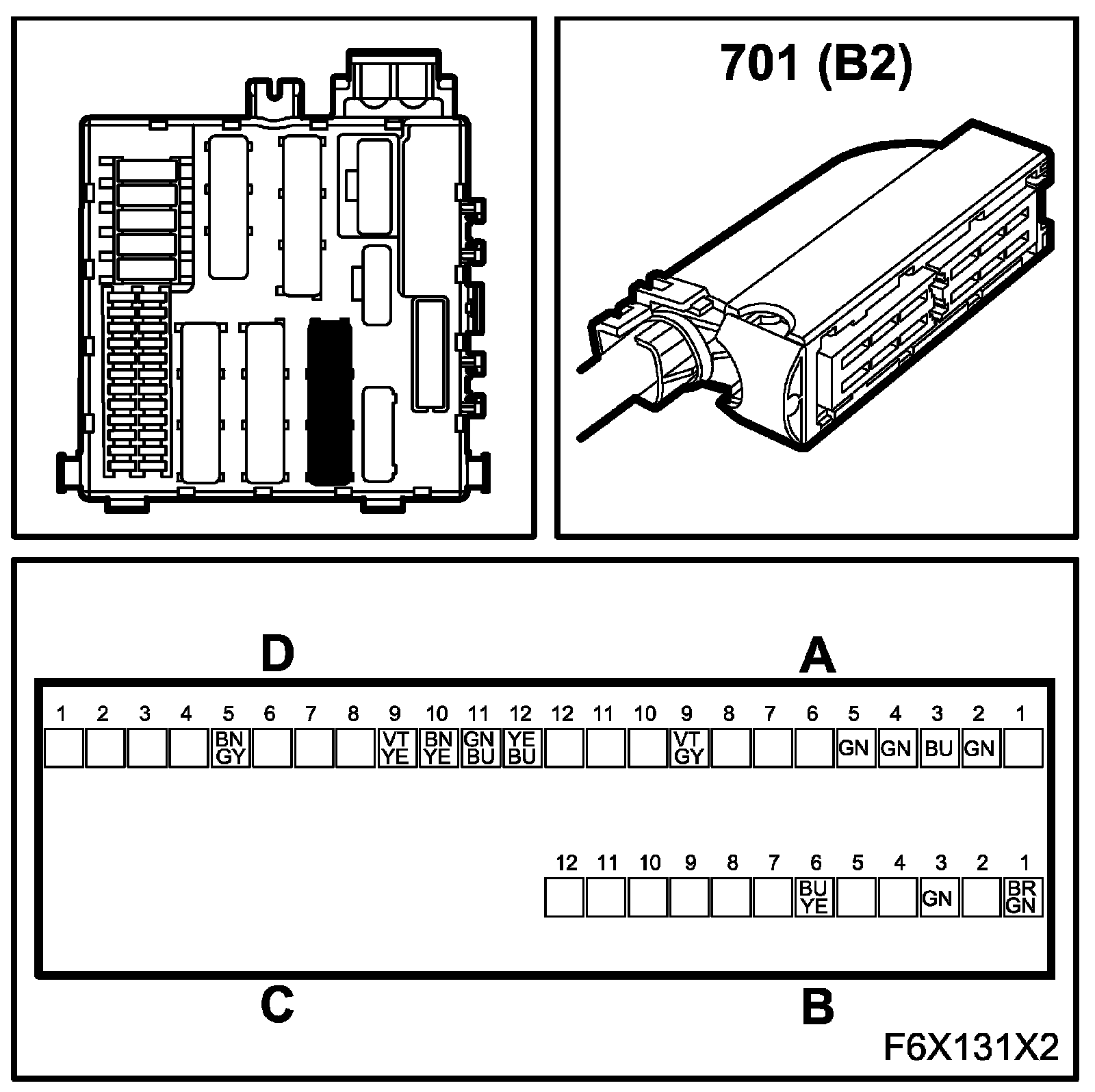 701 (B2)

D

A

1 2 3 4 5 6 7 8 9 10 11 12 12 11 10 9 8 7 6 5 4 3 2 1

BN GY

VT YE

BN YE

GN BU

YE BU

VT GY

GN

GN

BU

GN

12 11 10 9 8 7 6 5 4 3 2 1

BU YE

GN

BR GN

C

B

F6X131X2