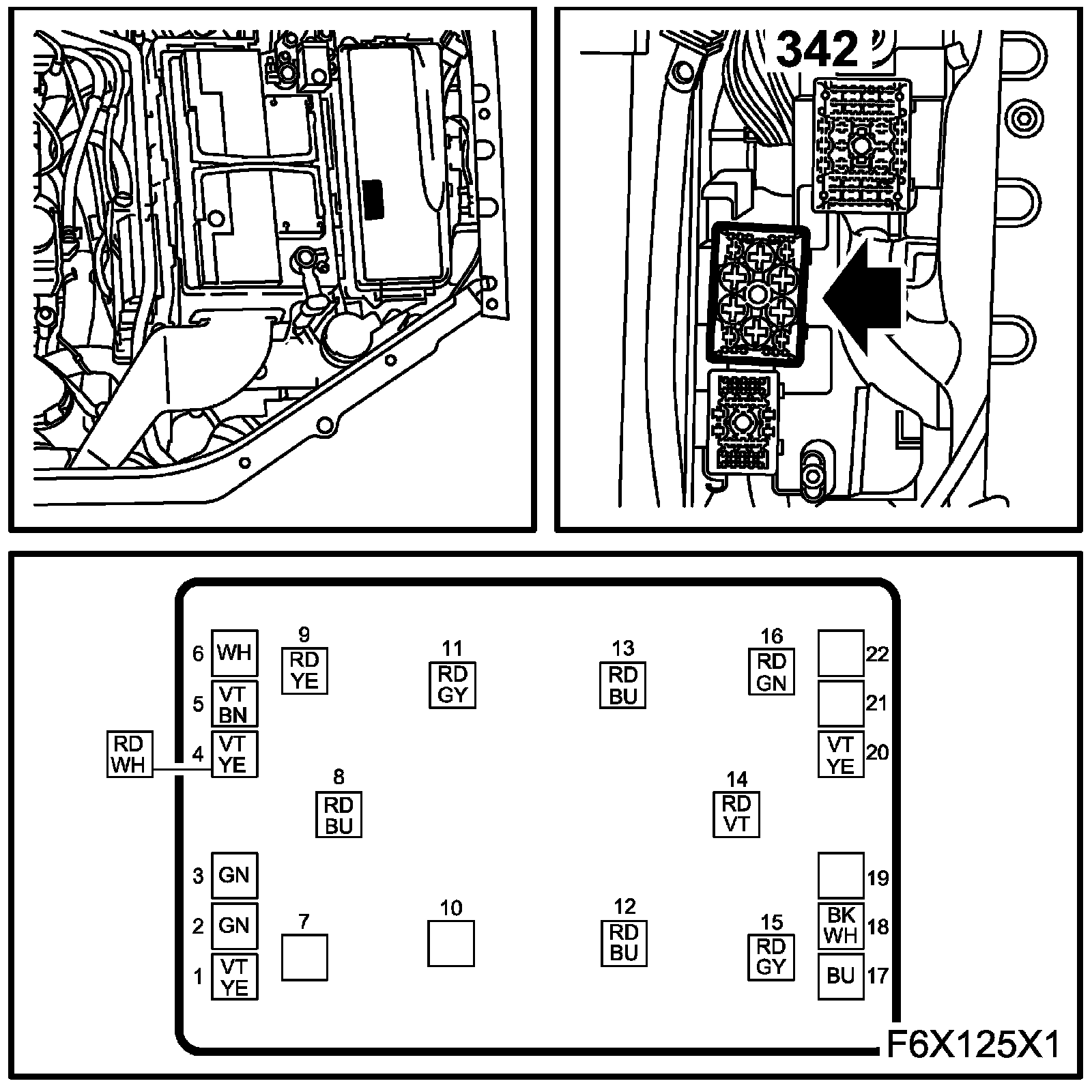 342

6 WH
5 VT BN
RD WH
4 VT YE
3 GN
2 GN
1 VT YE
9 RD YE
8 RD BU
7
11 RD GY
10
13 RD BU
12 RD BU
16 RD GN
14 RD VT
15 RD GY
22
21
VT YE 20
19
BK WH 18
BU 17

F6X125X1