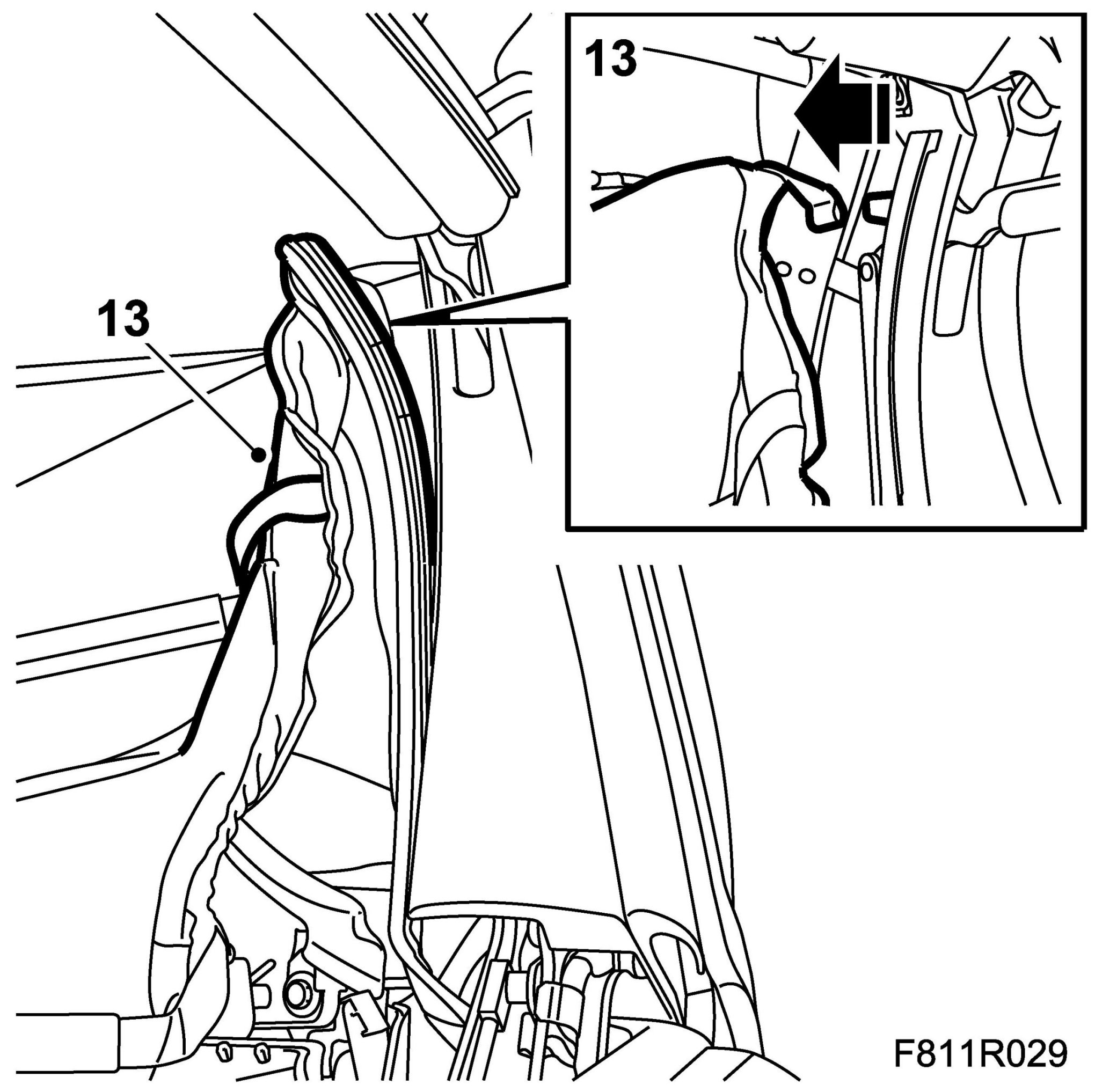 13

13

F811R029