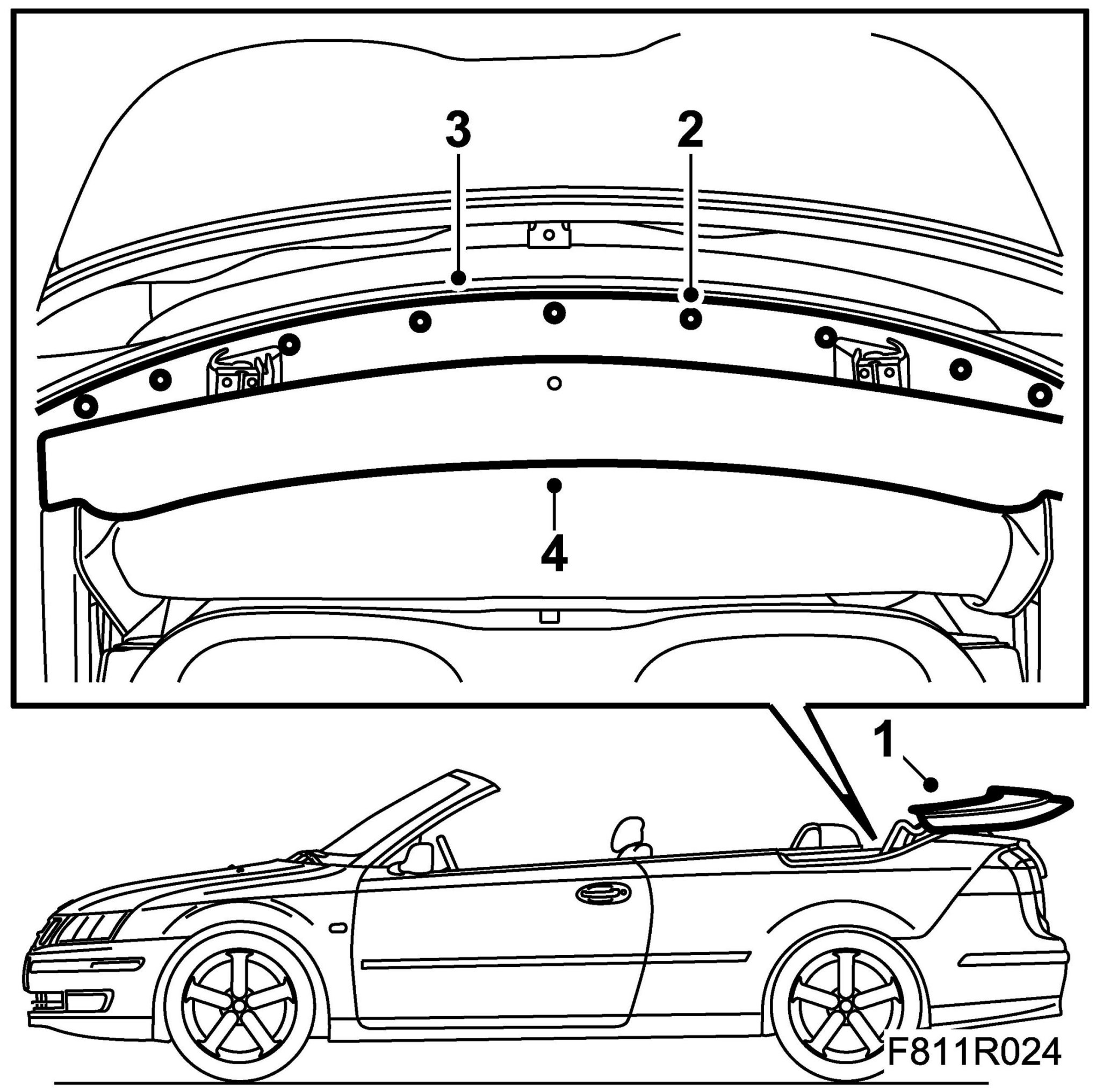 3
2
4
1
F811R024