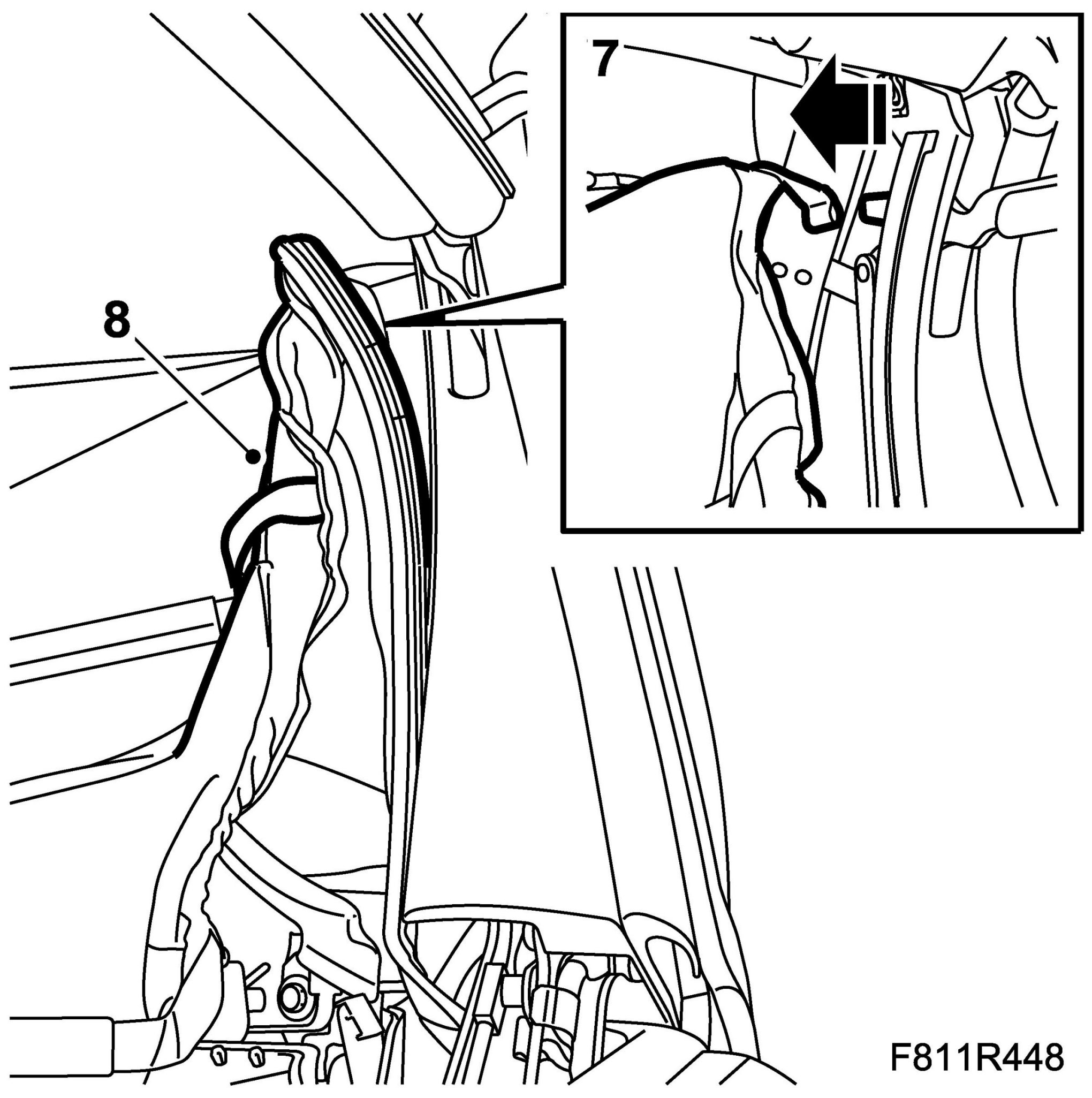 7

8

F811R448