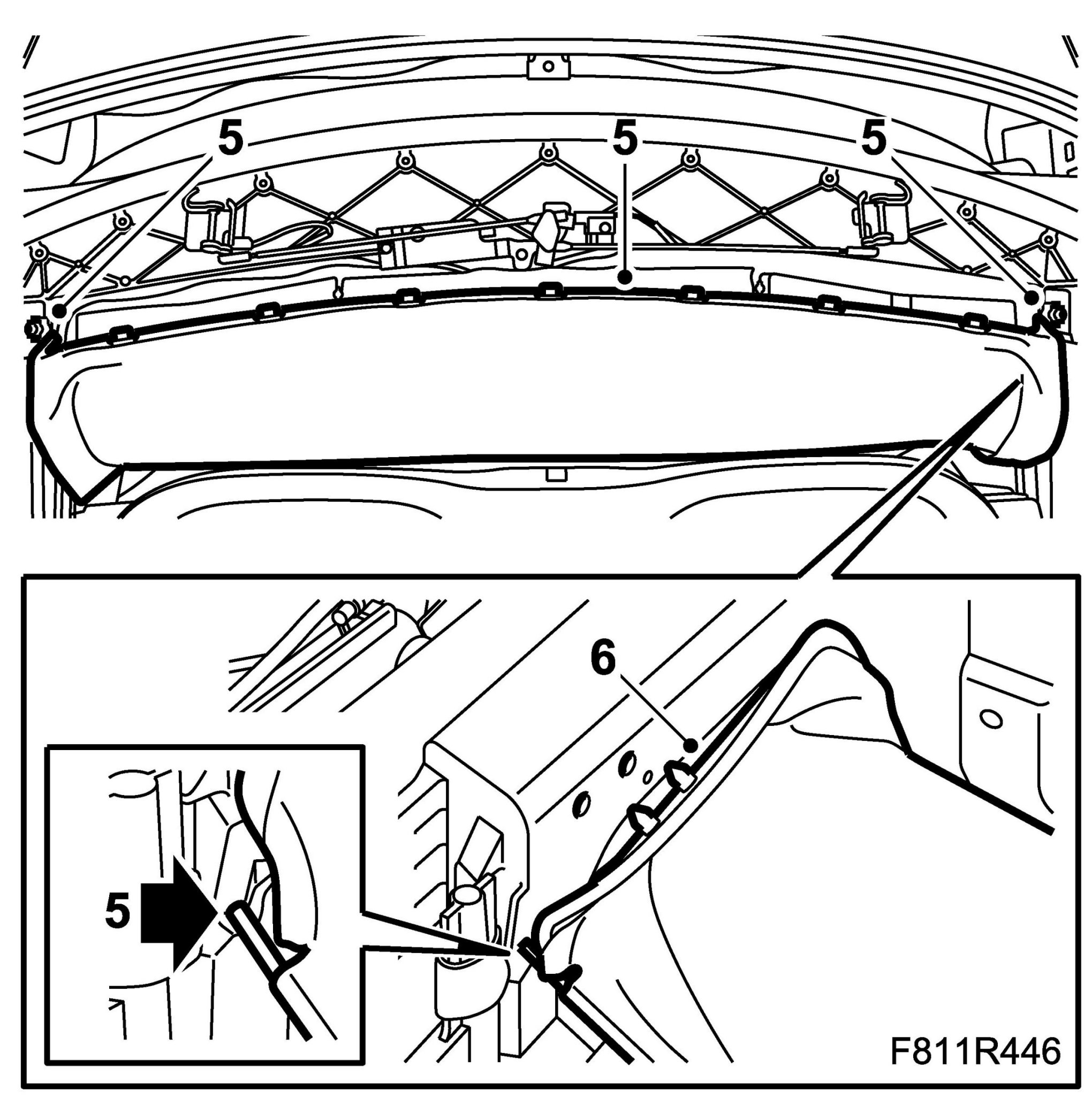 5
5
5
6
5
F811R446