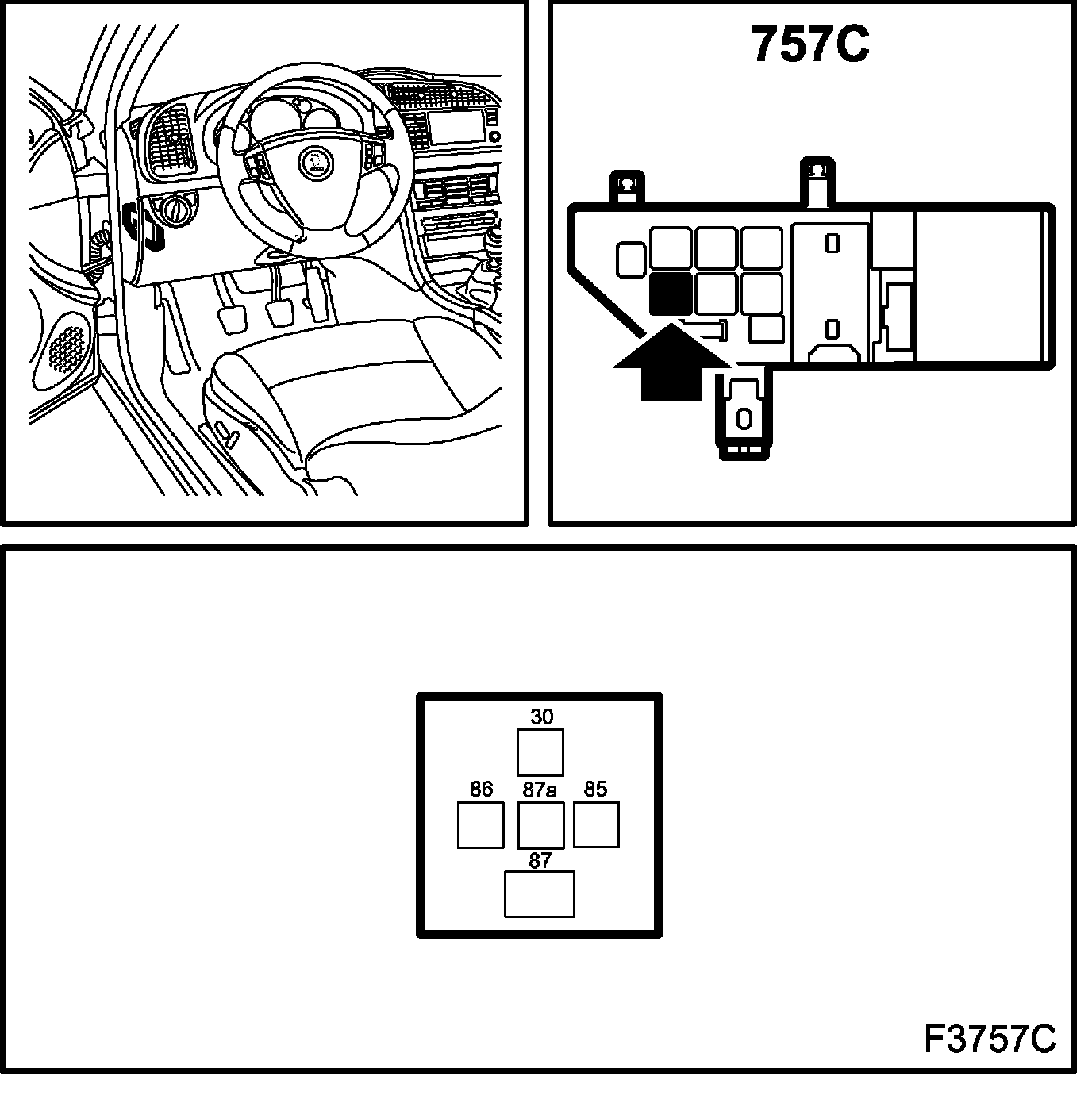 757C

30

86

87a

85

87

F3757C