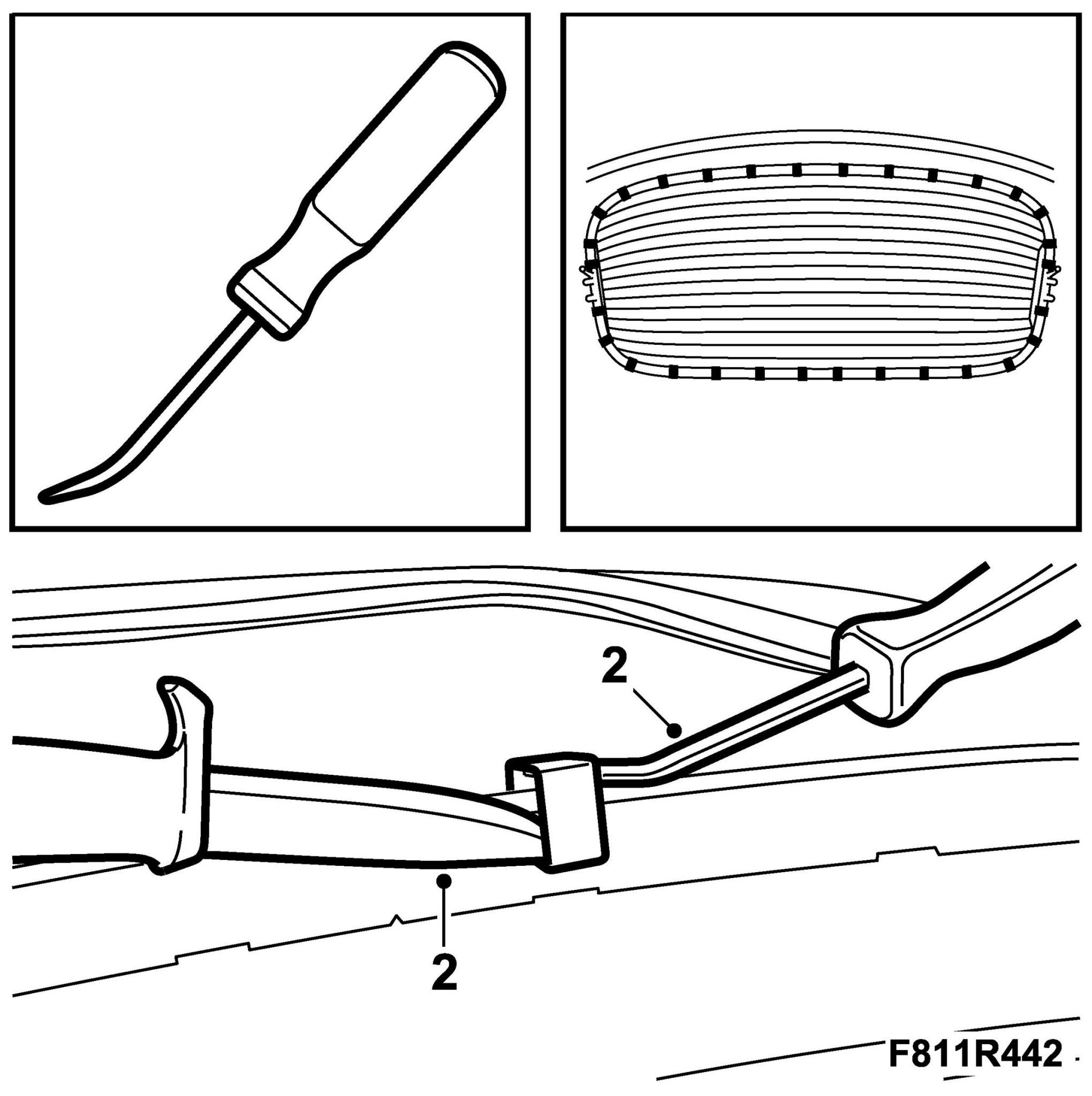 2

2

F811R442