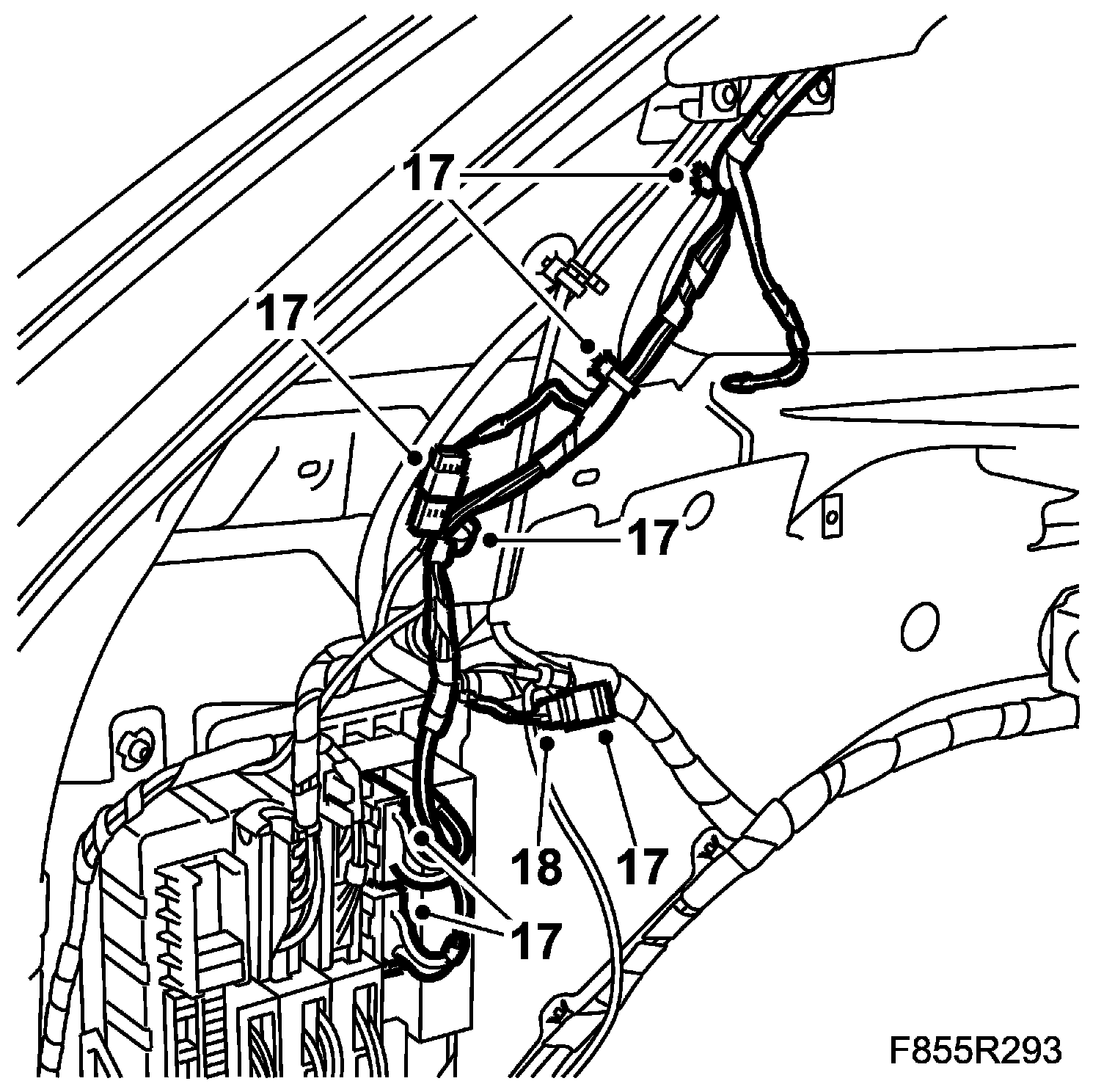 17

17

17

18

17

17

F855R293