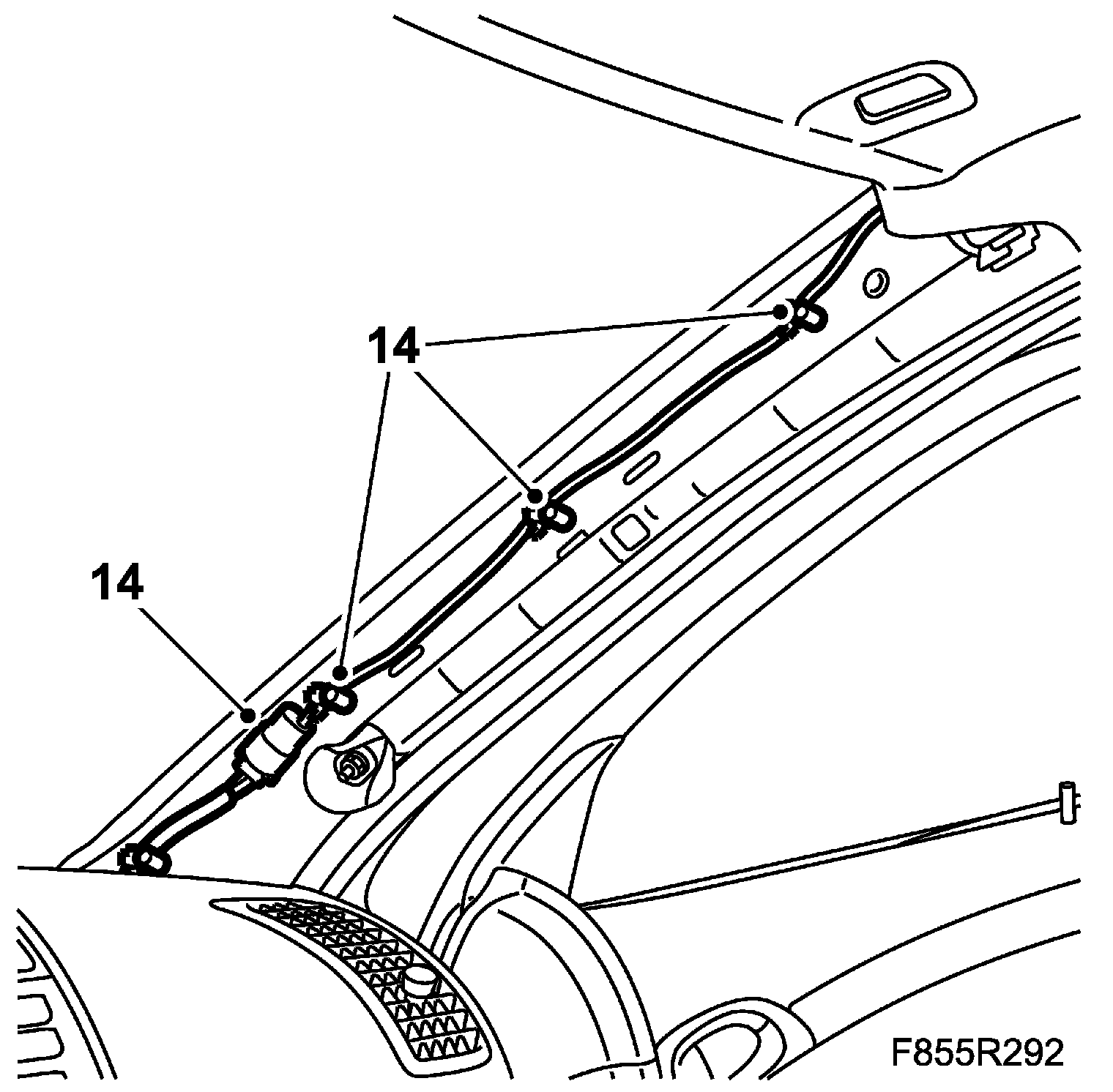 14

14

F855R292