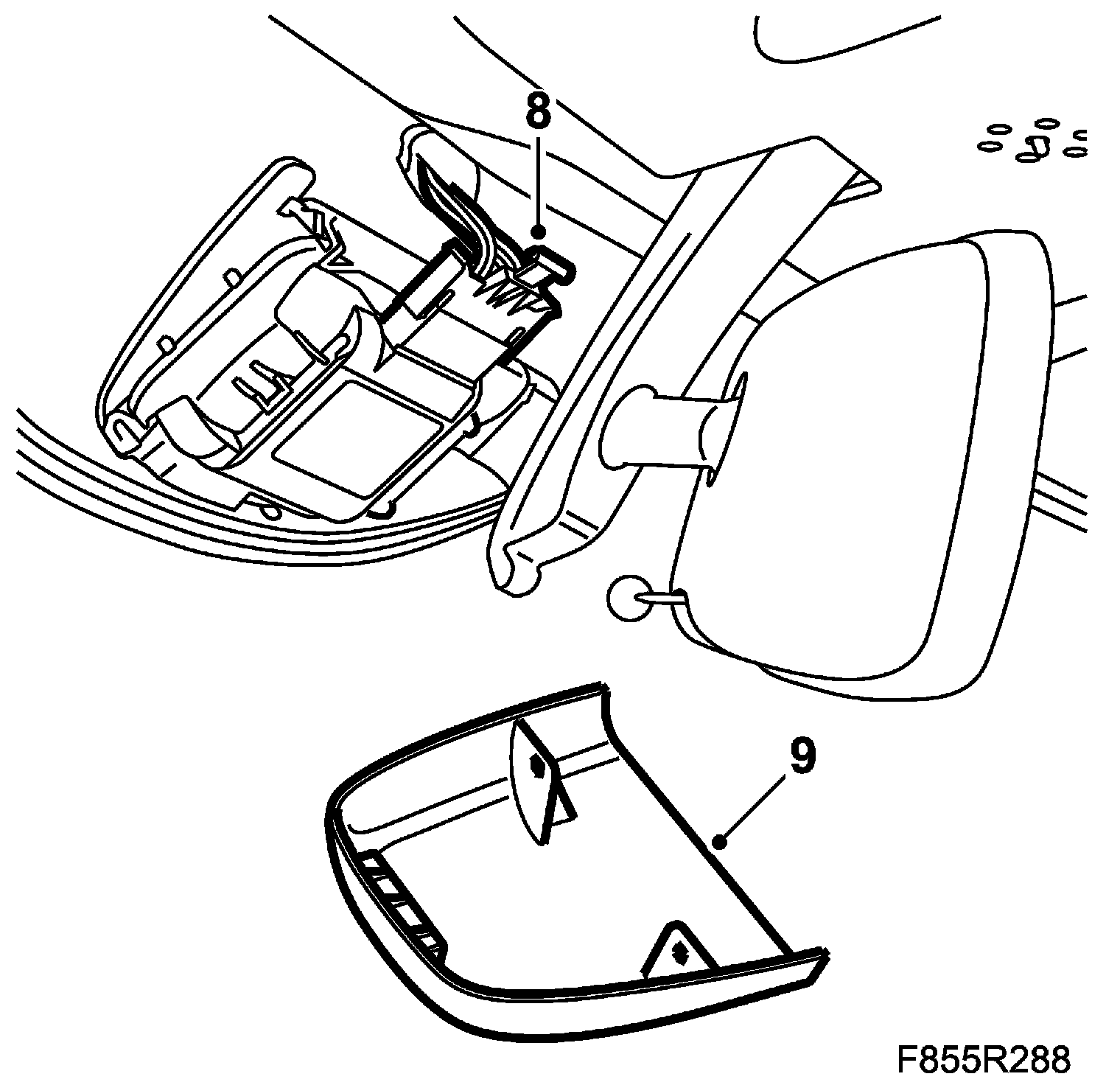 8

9

F855R288