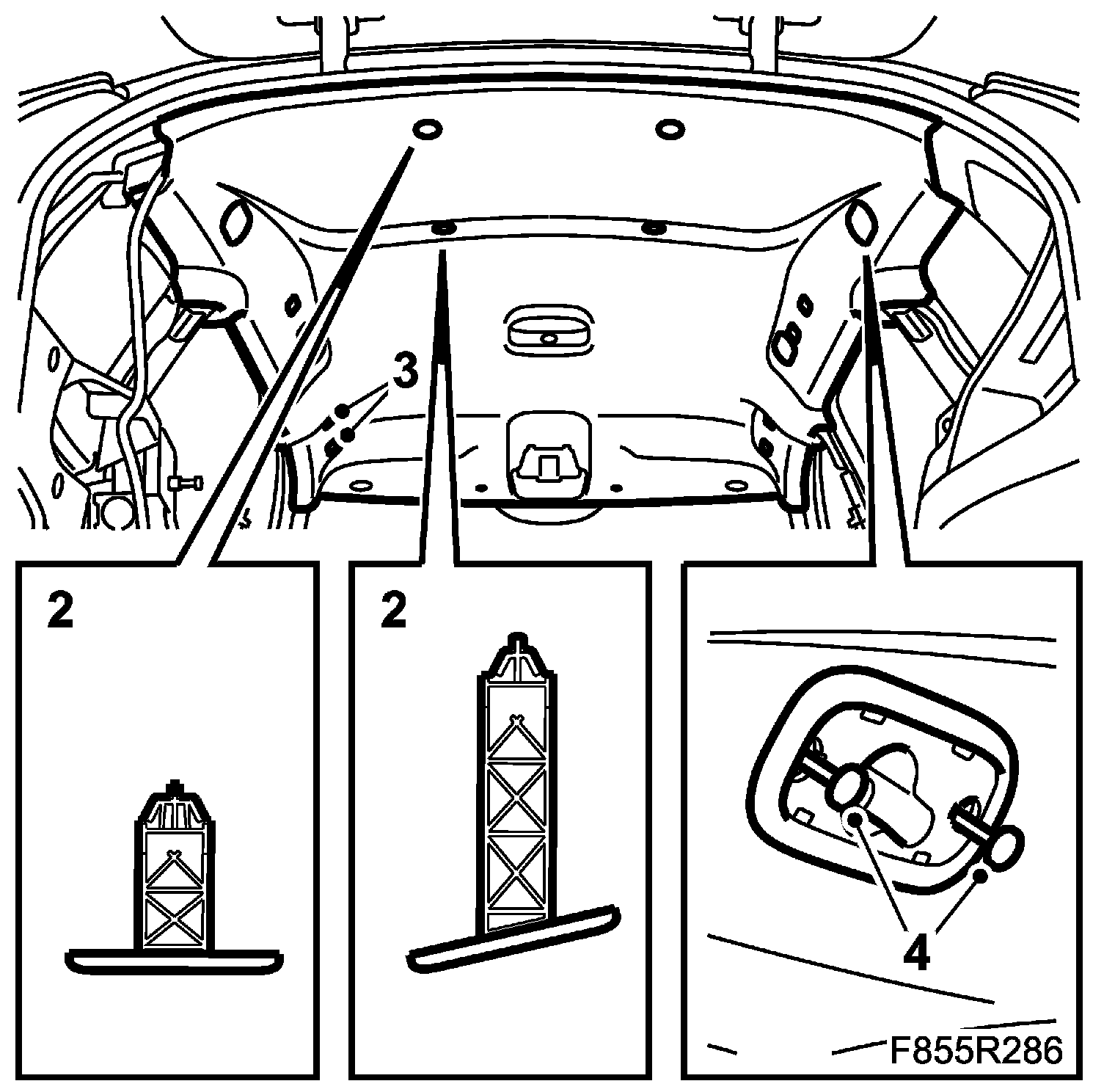 3

2

2

4

F855R286