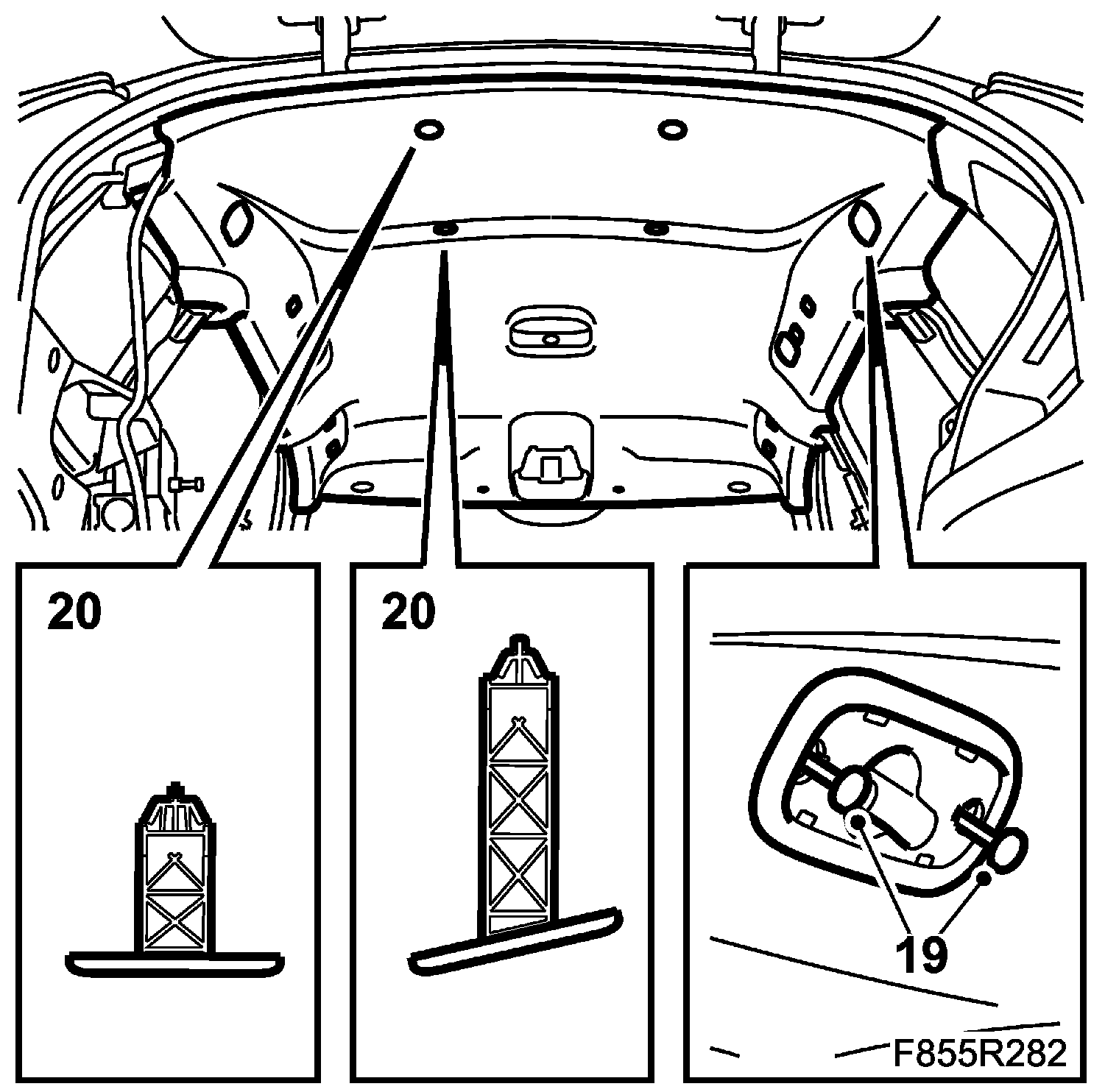 20

20

19

F855R282