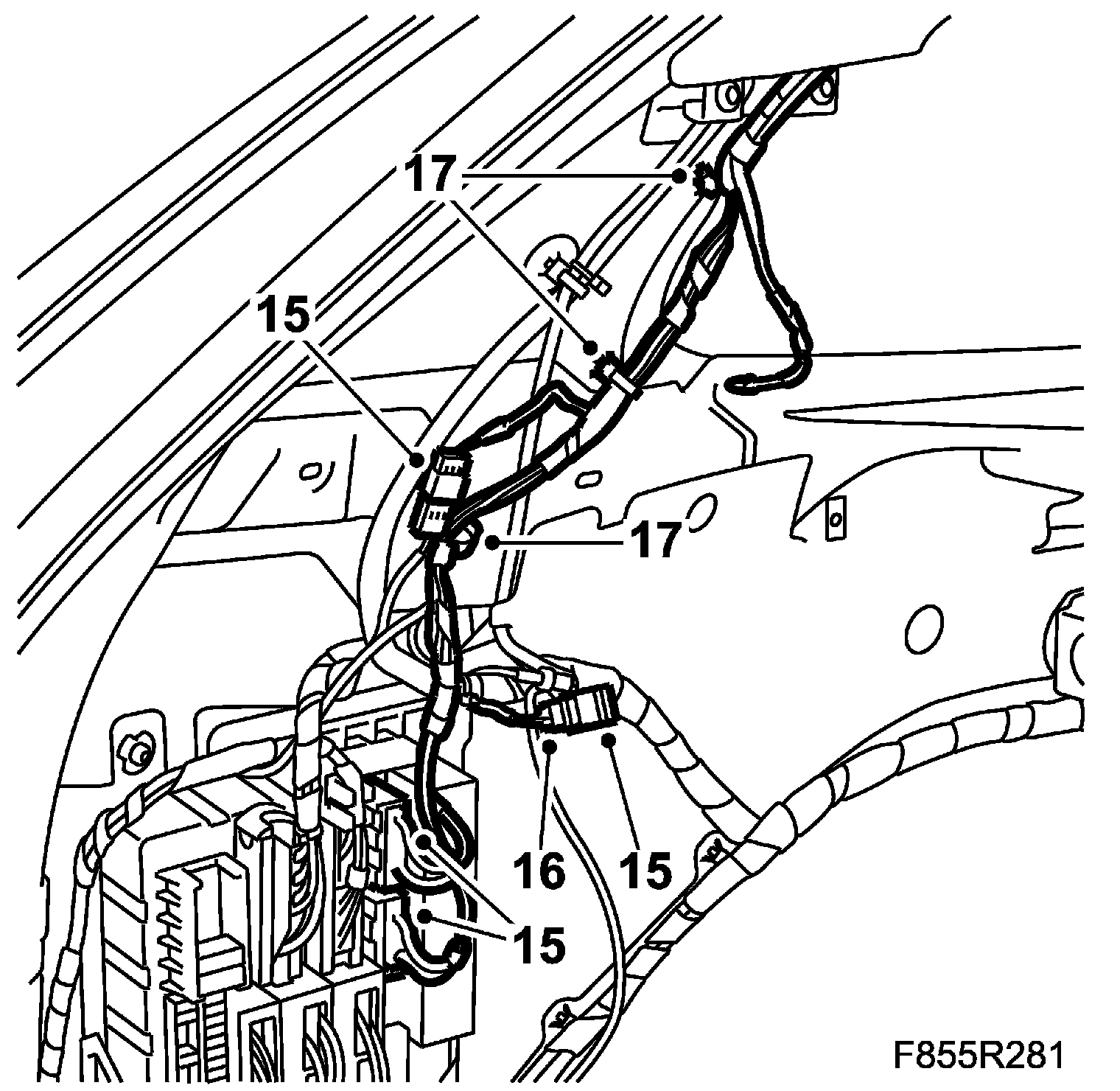 17
15
17
16
15
15
F855R281