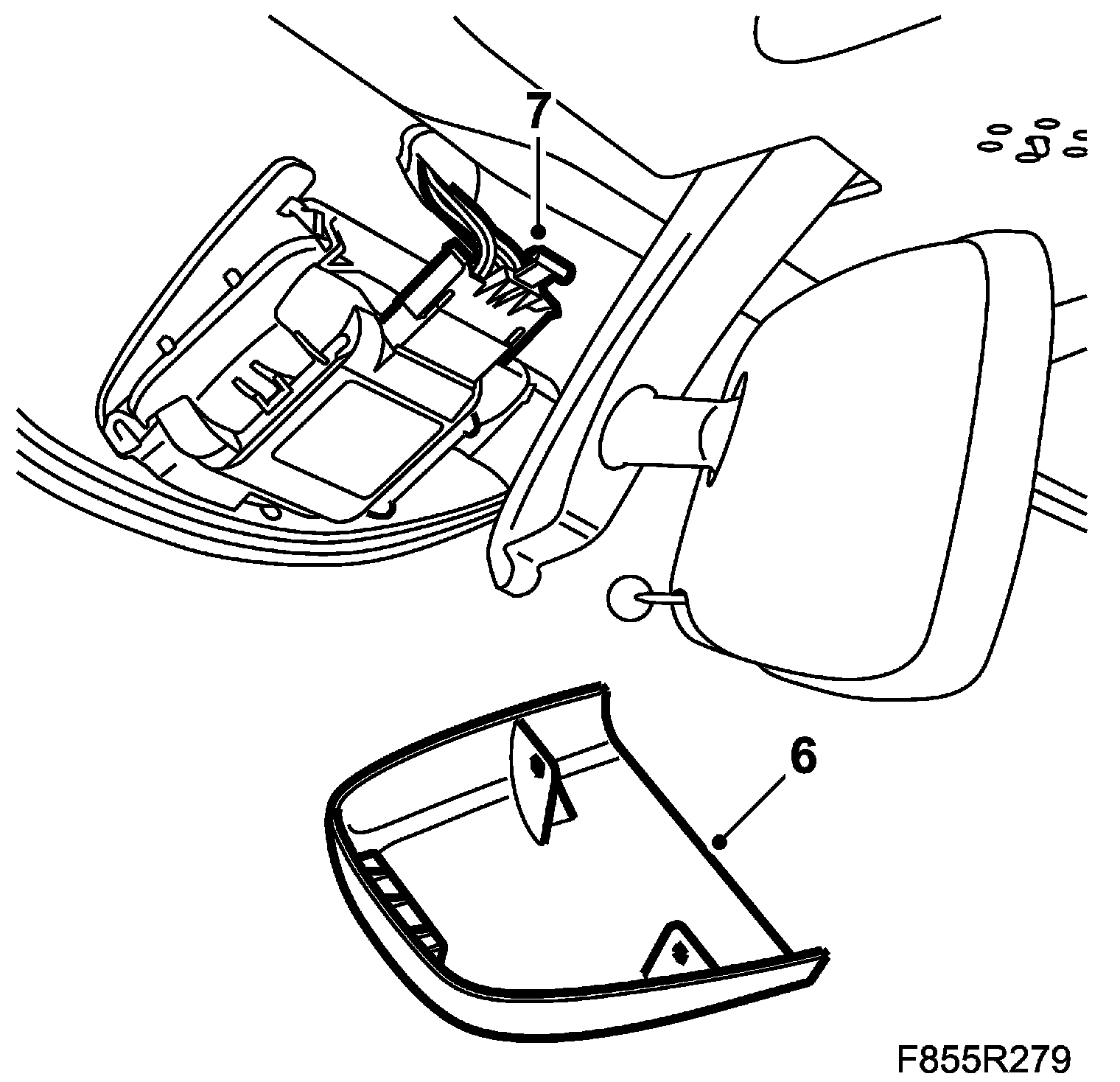 7

6

F855R279