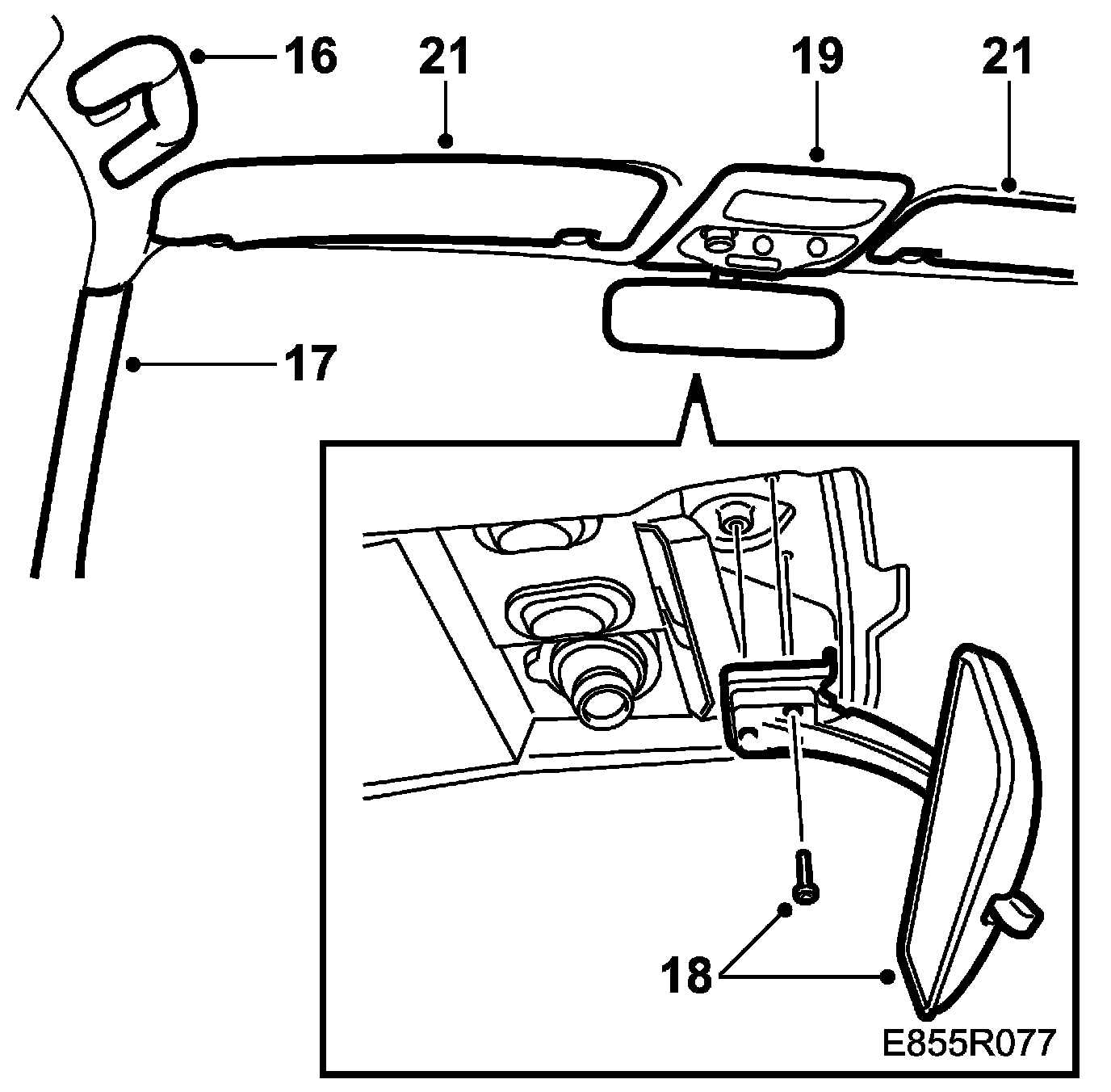 16
21
19
21
17
18
E855R077