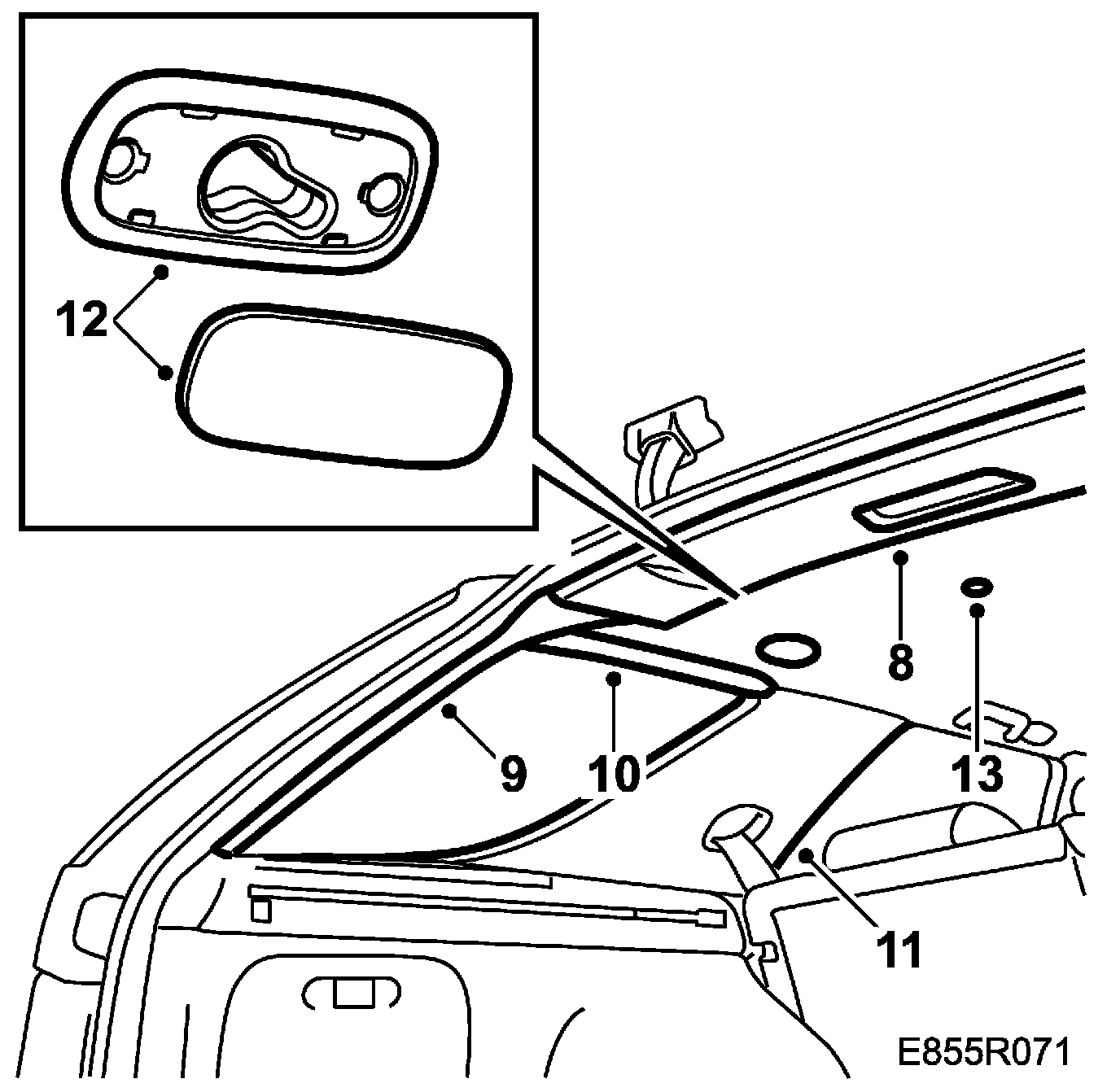 12
8
13
9
10
11
E855R071