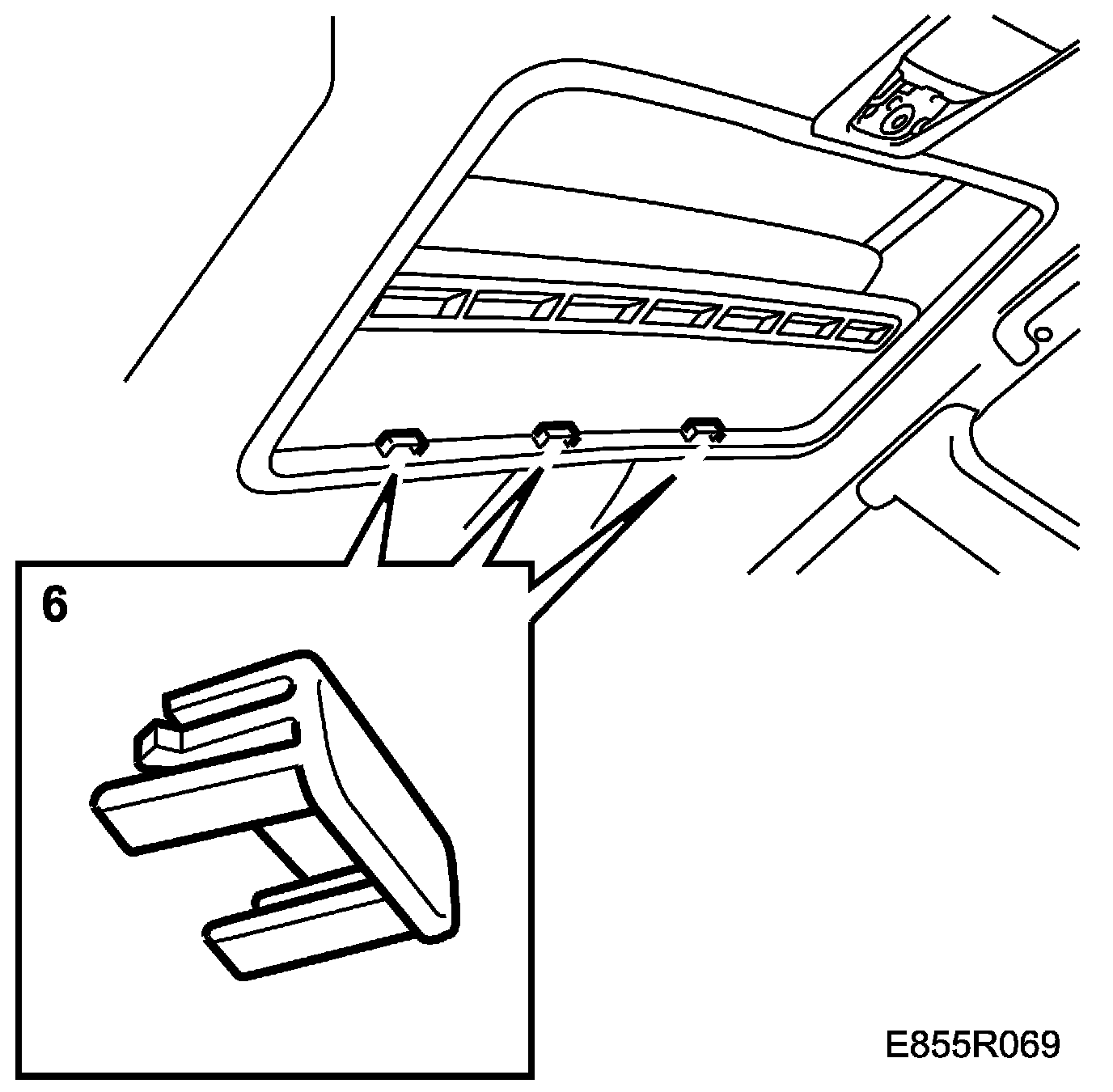 6

E855R069