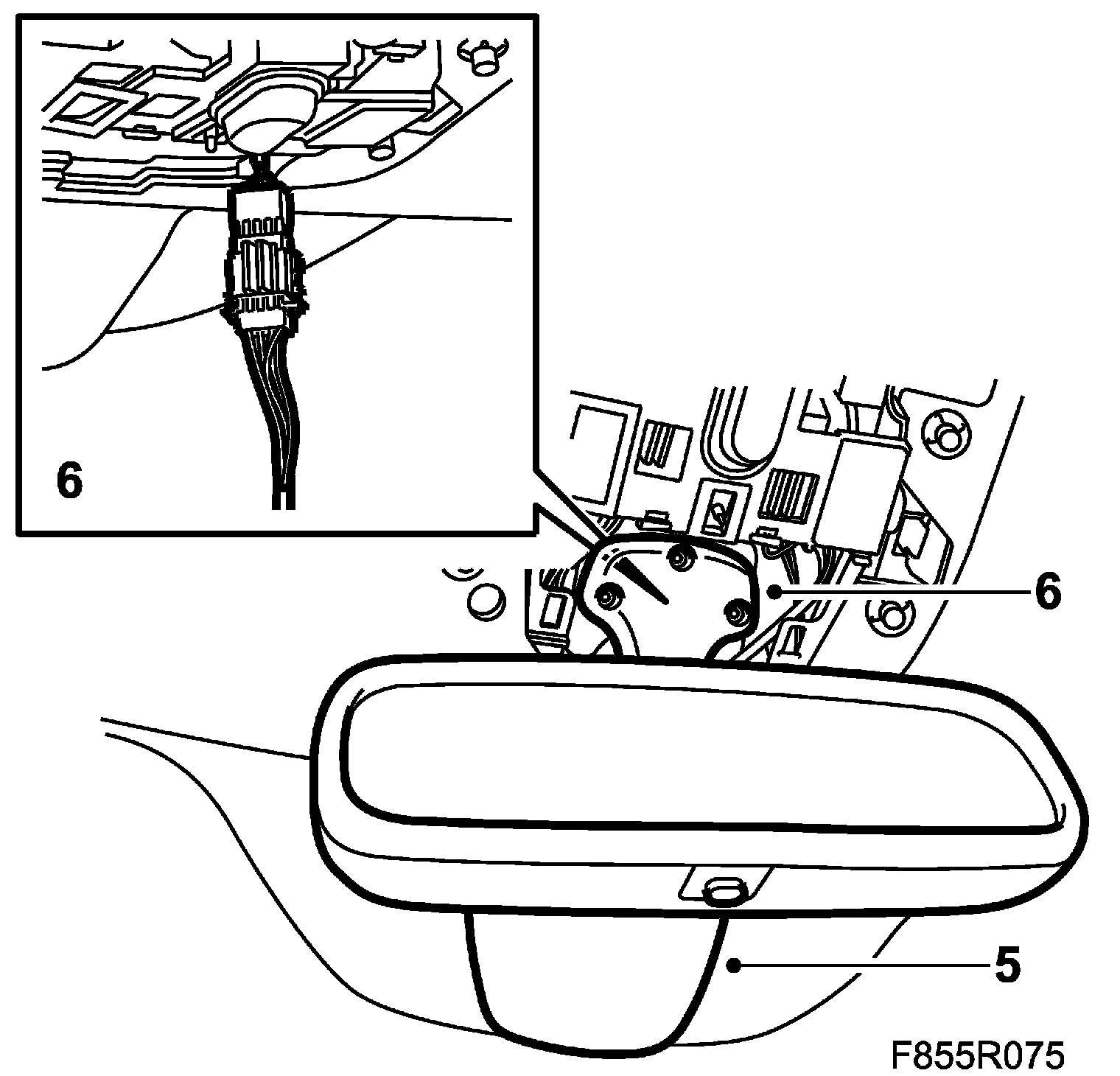 6

6

5

F855R075