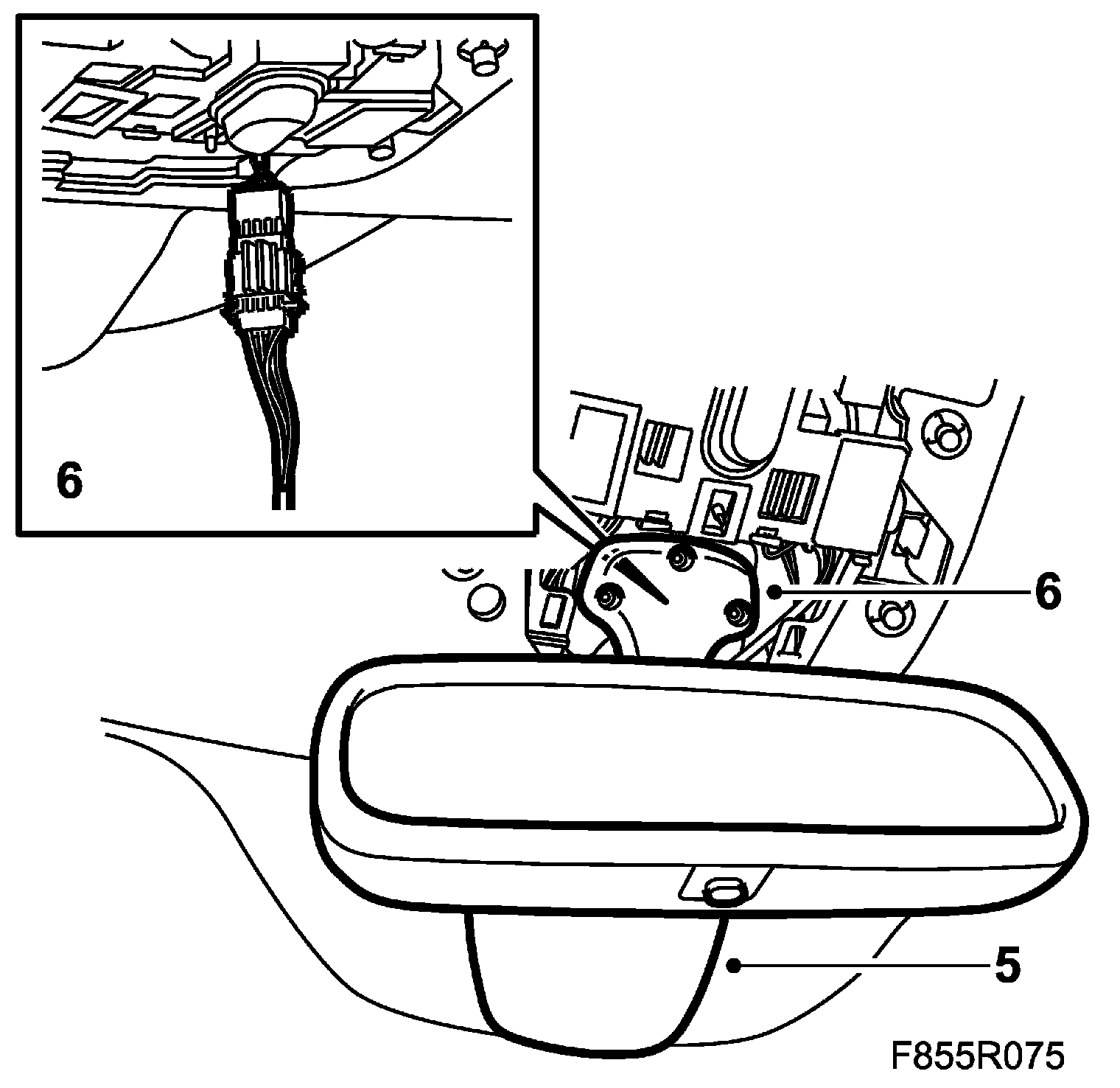 6

6

5

F855R075