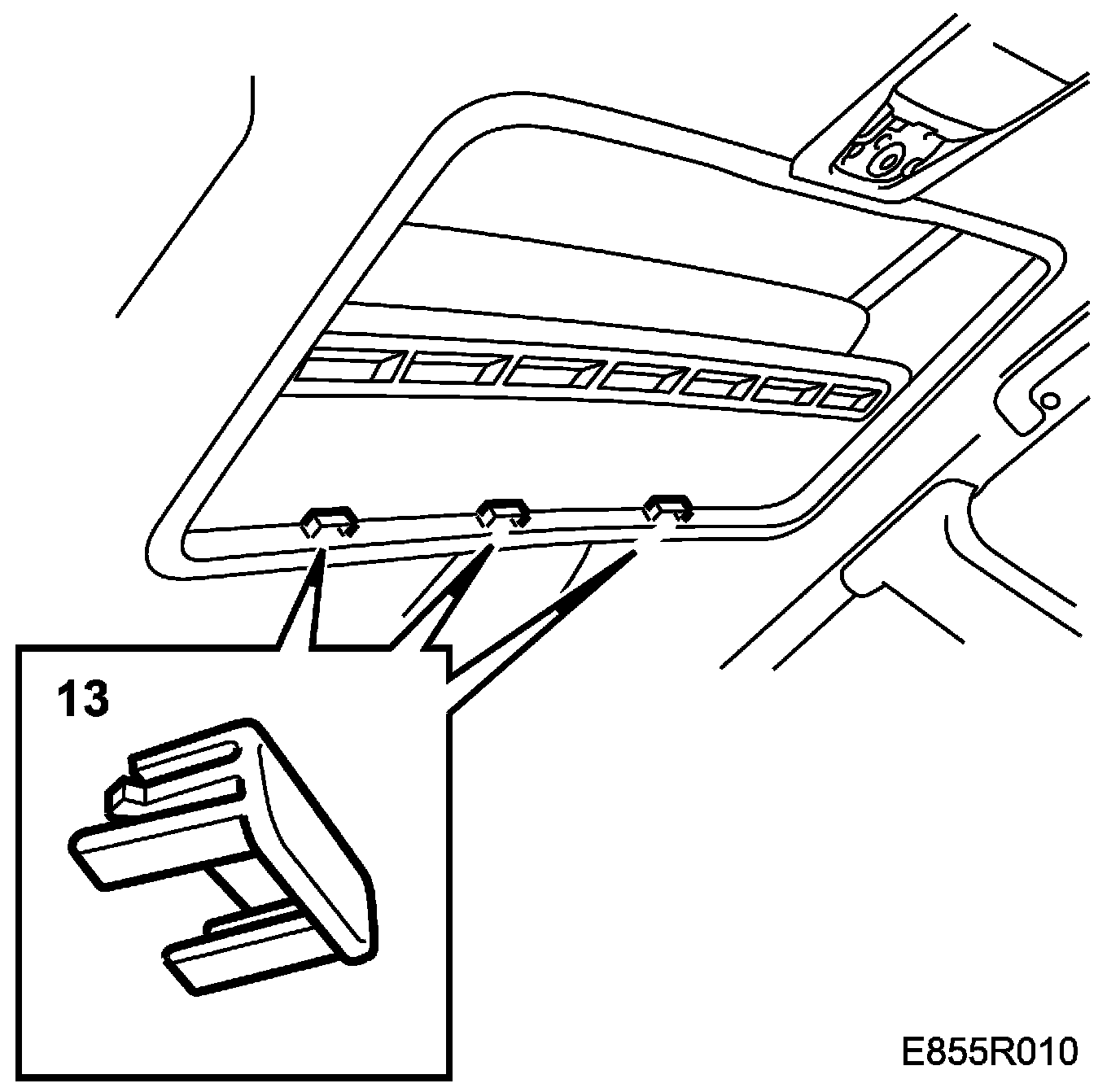 13

E855R010