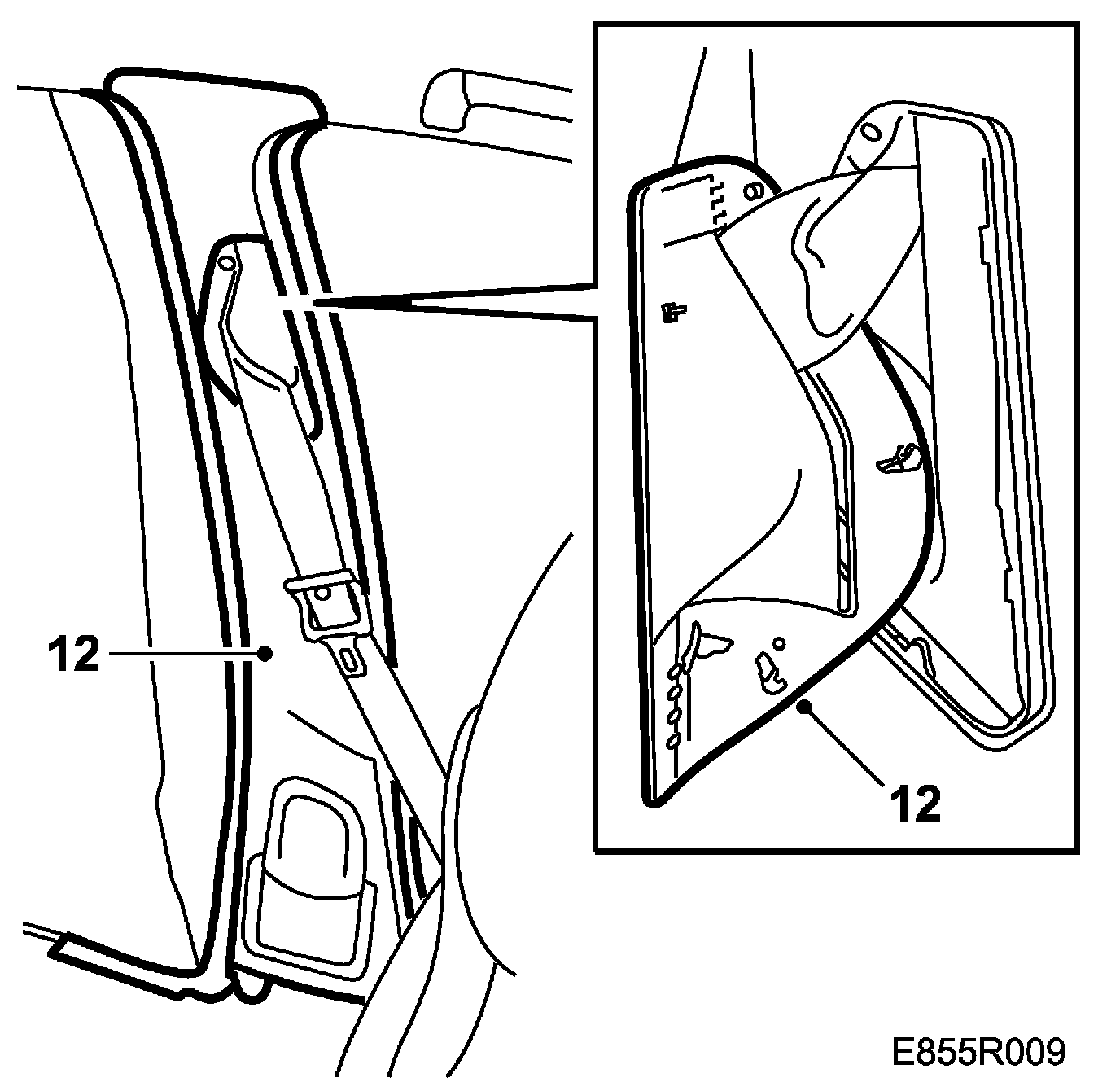 12

12

E855R009