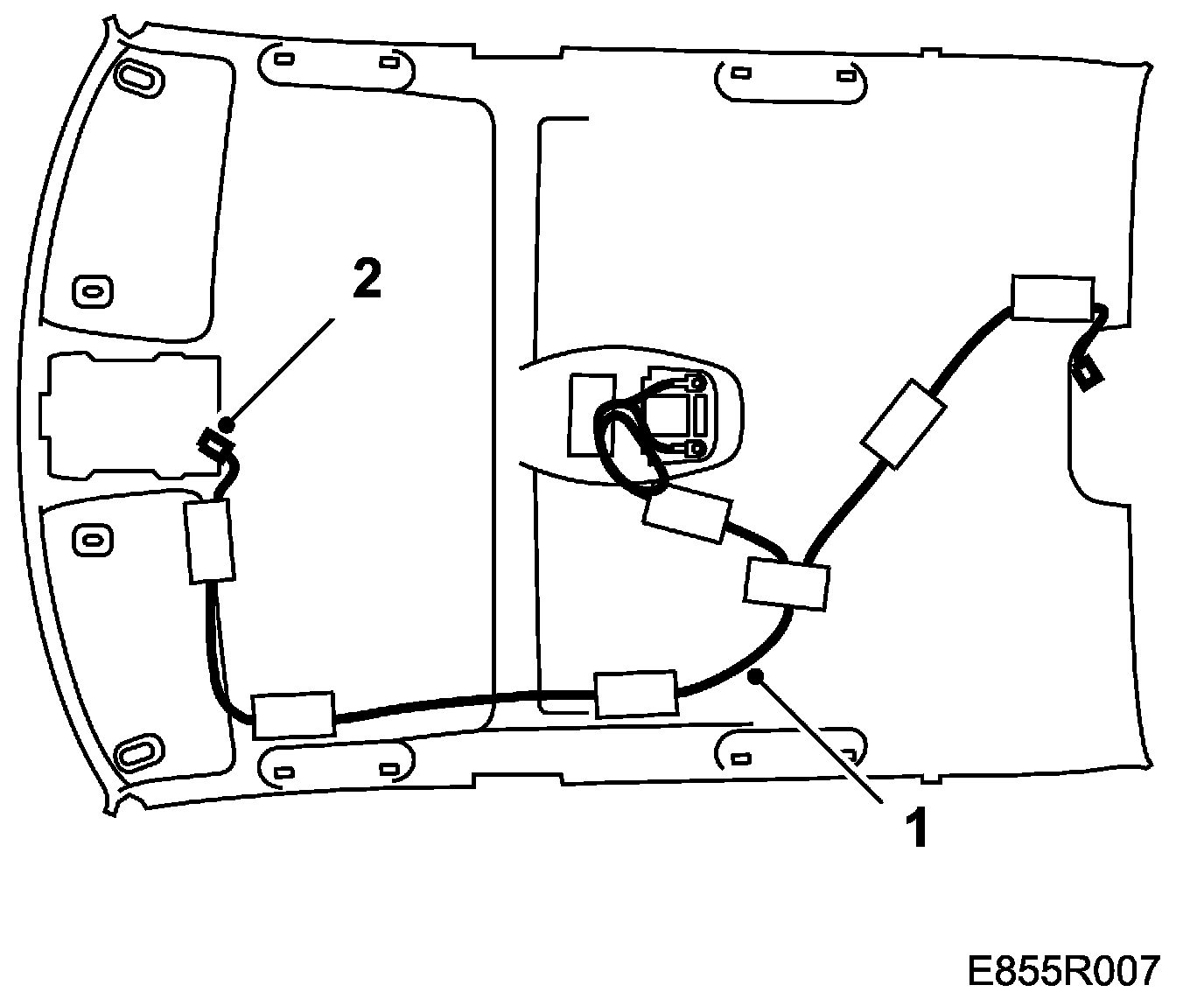 2

1

E855R007