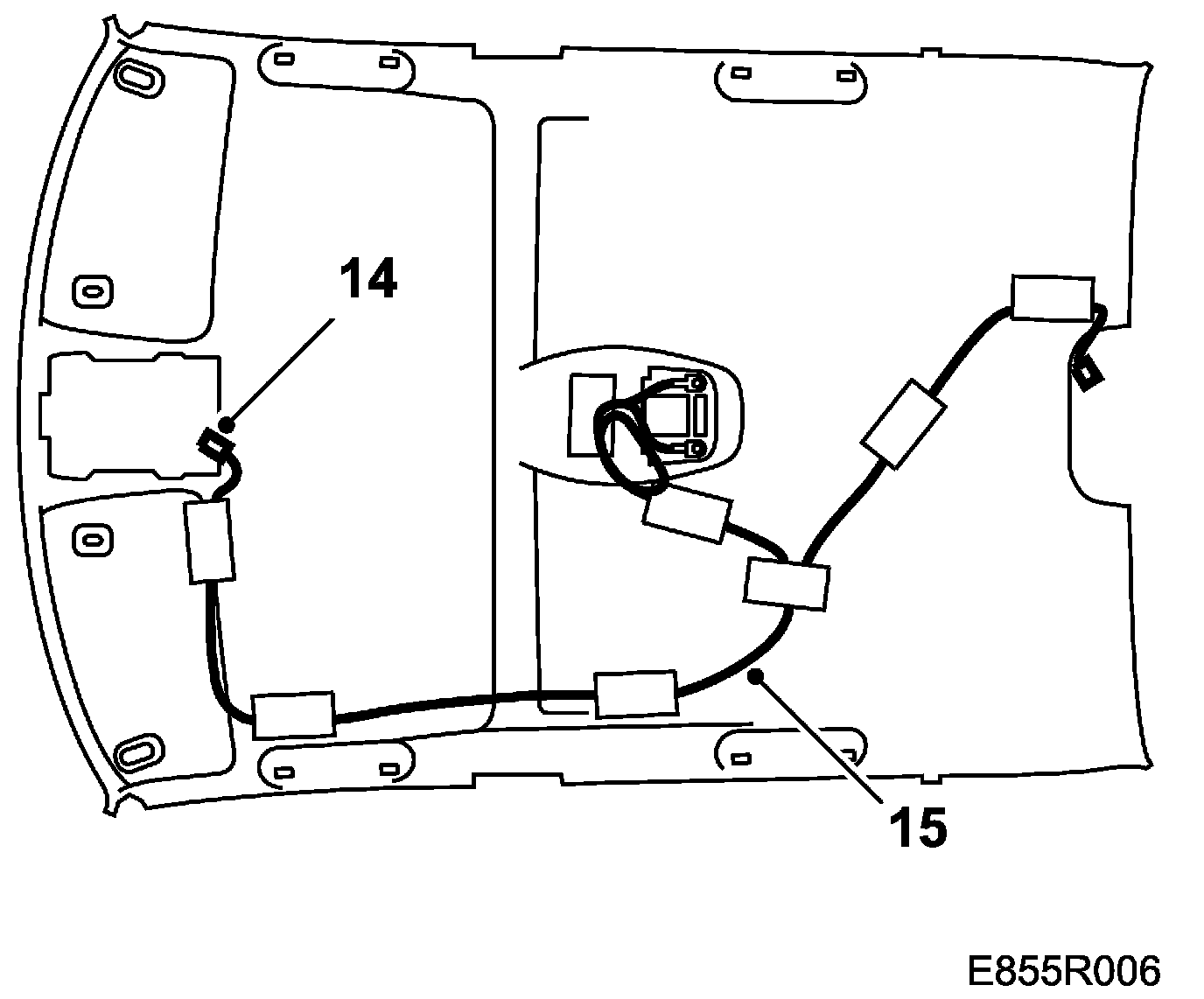 14

15

E855R006