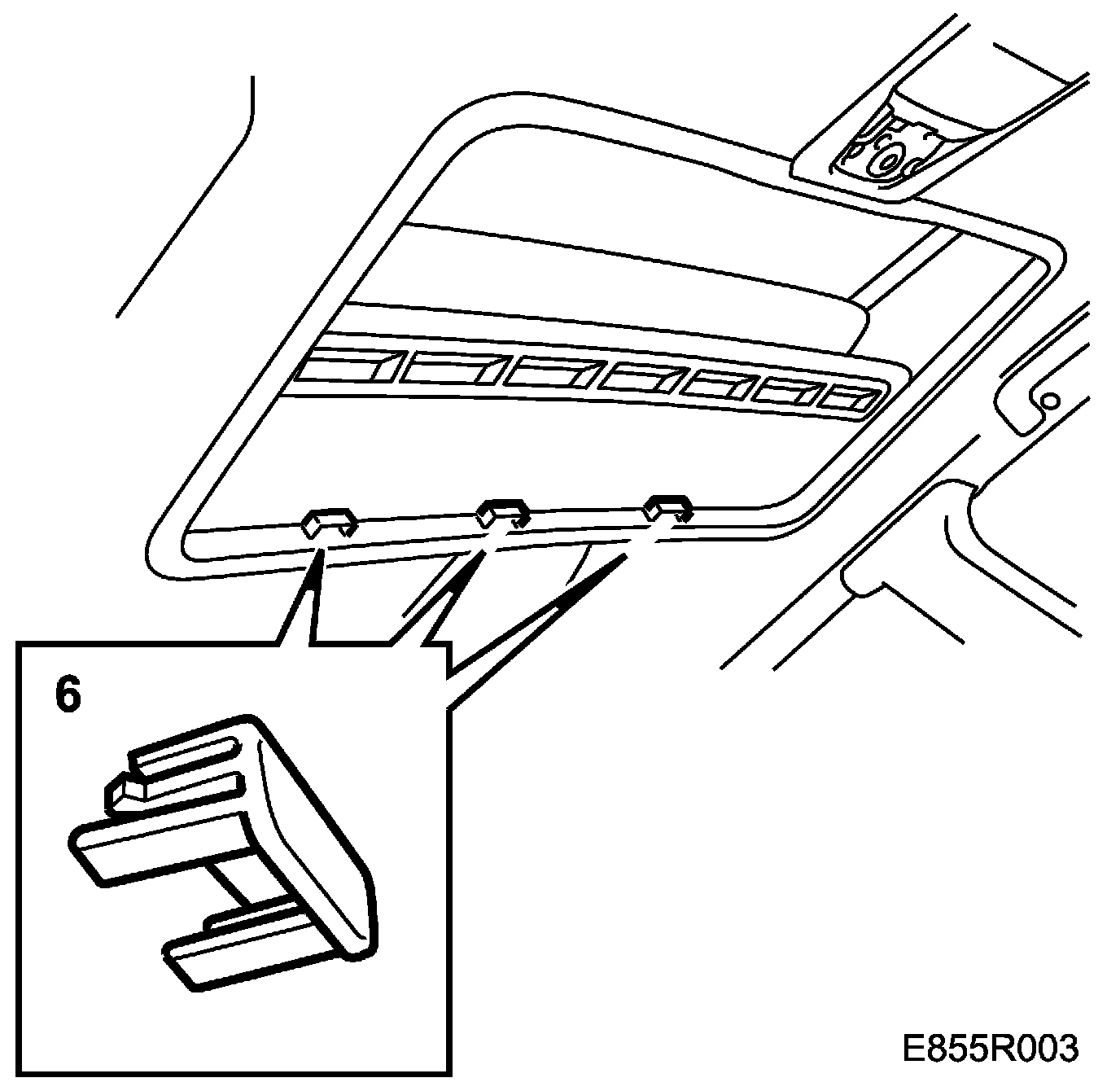 6

E855R003