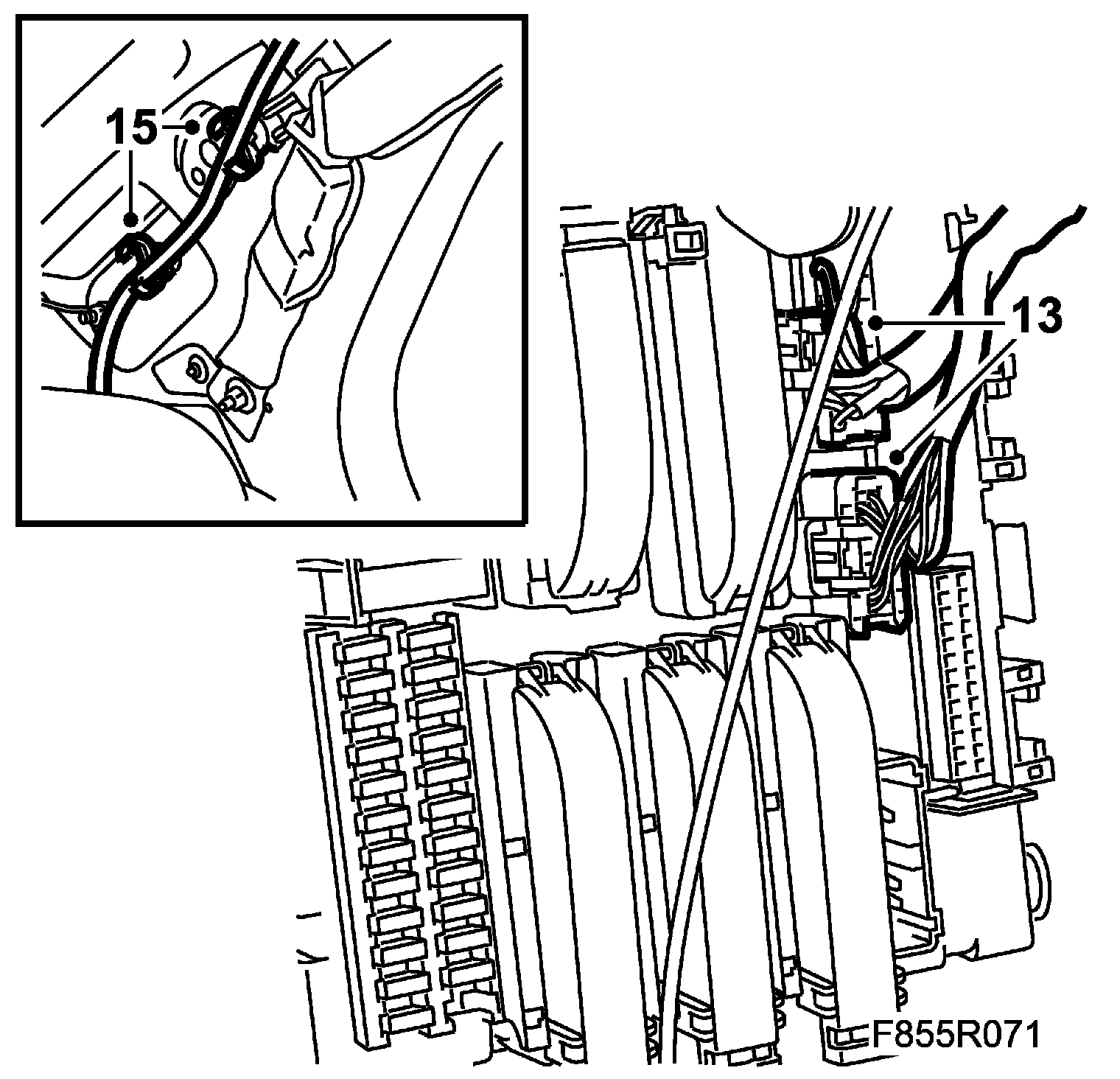 15

13

F855R071