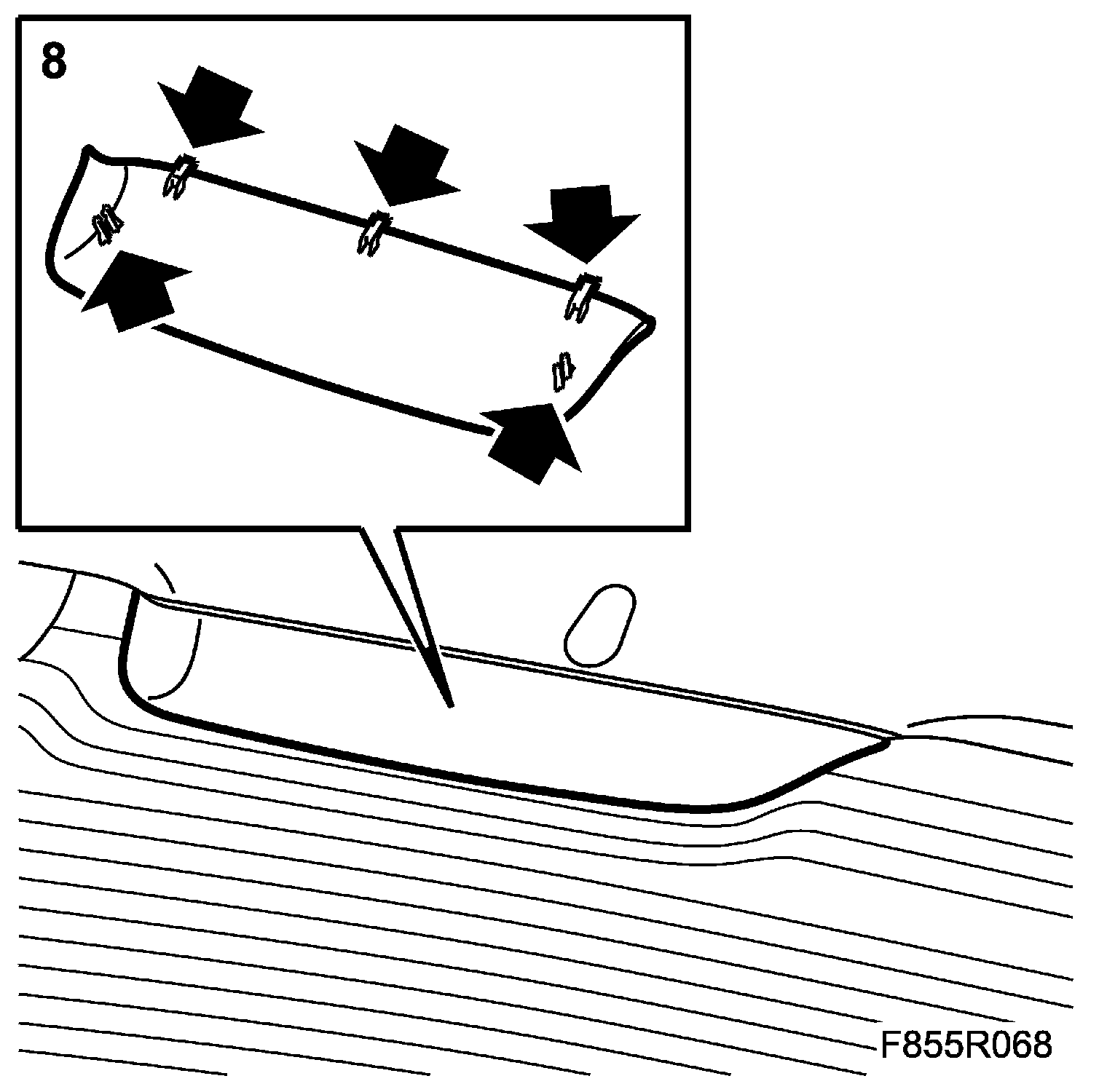 8

F855R068