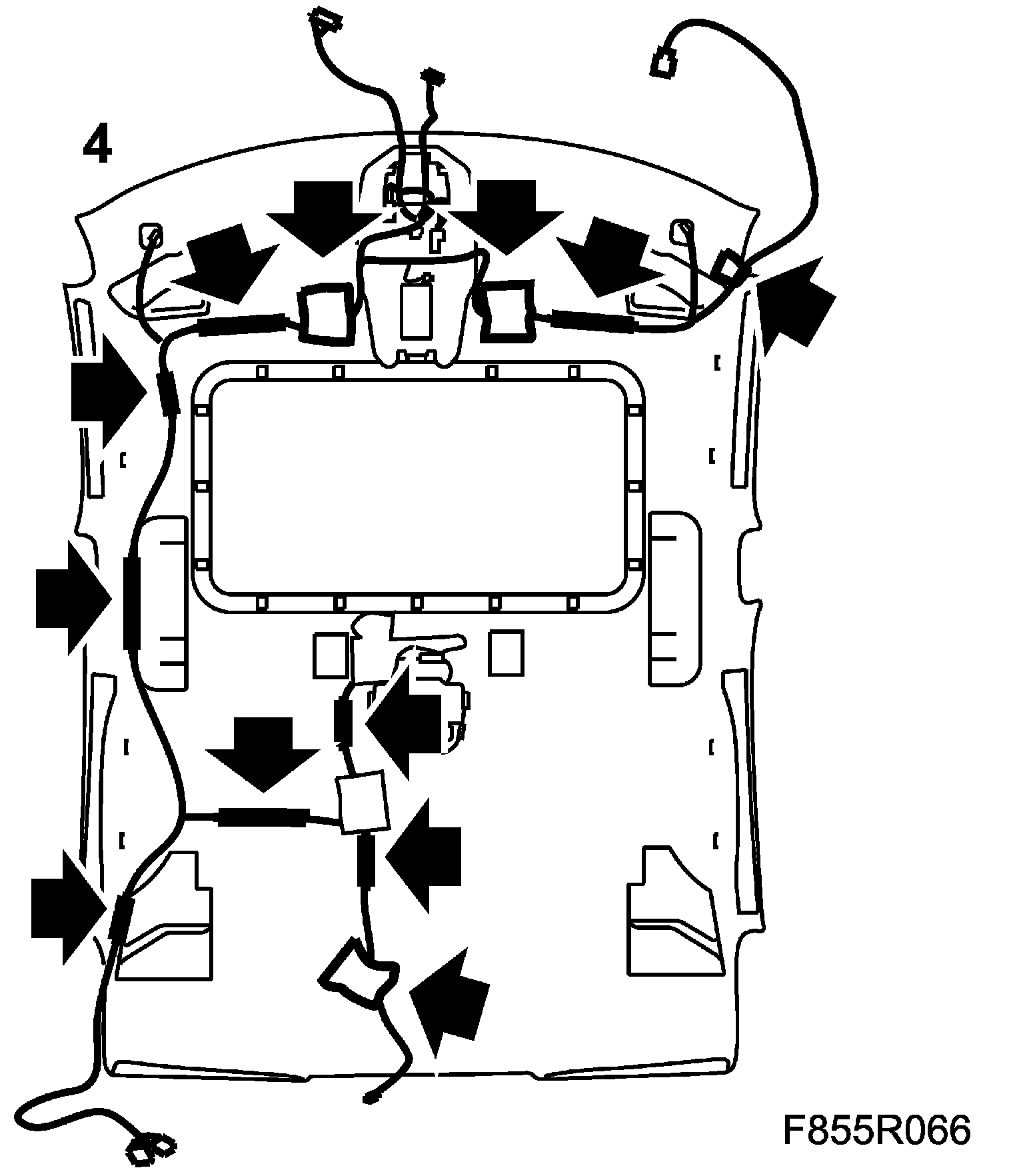 4

F855R066