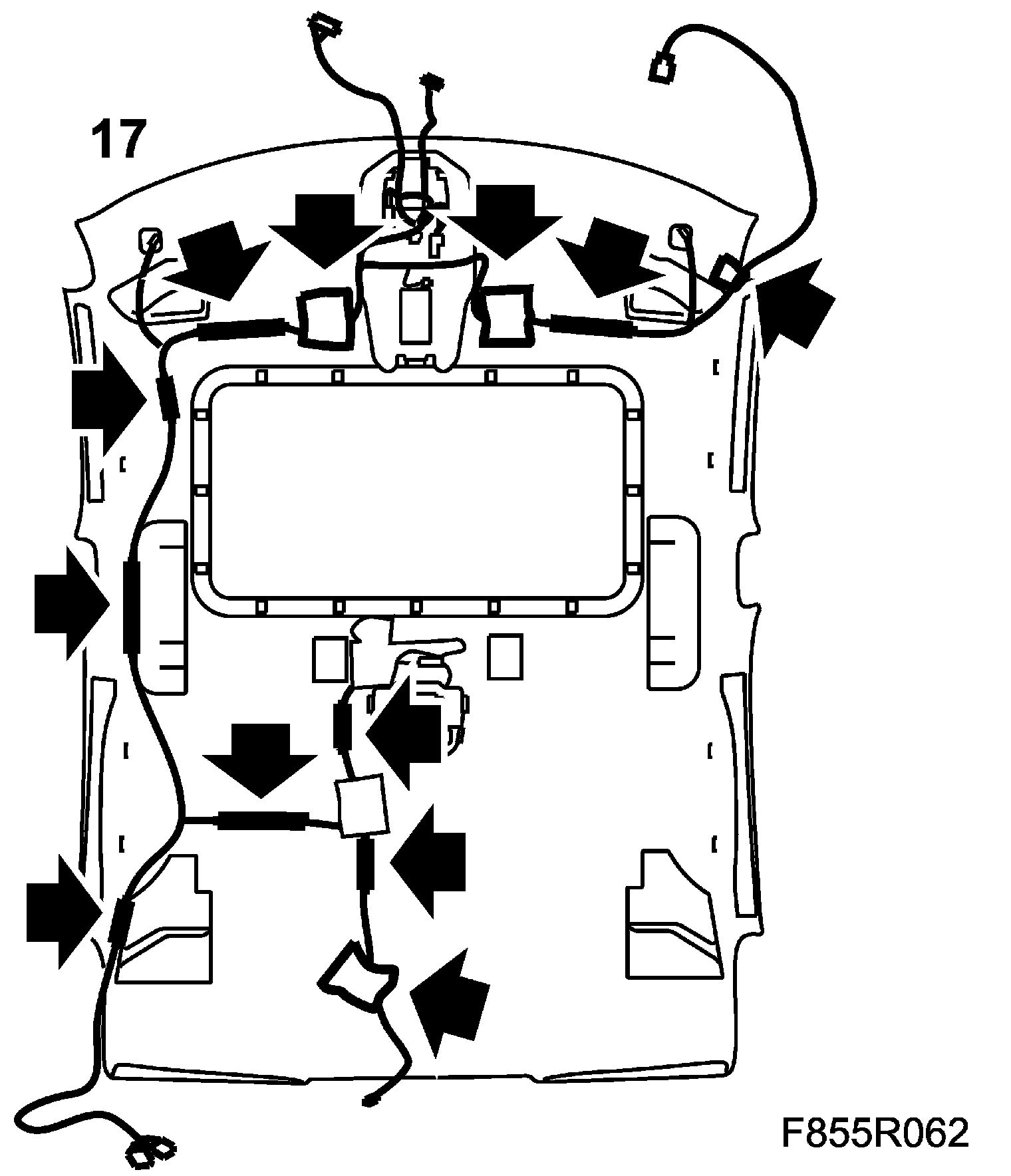 17

F855R062