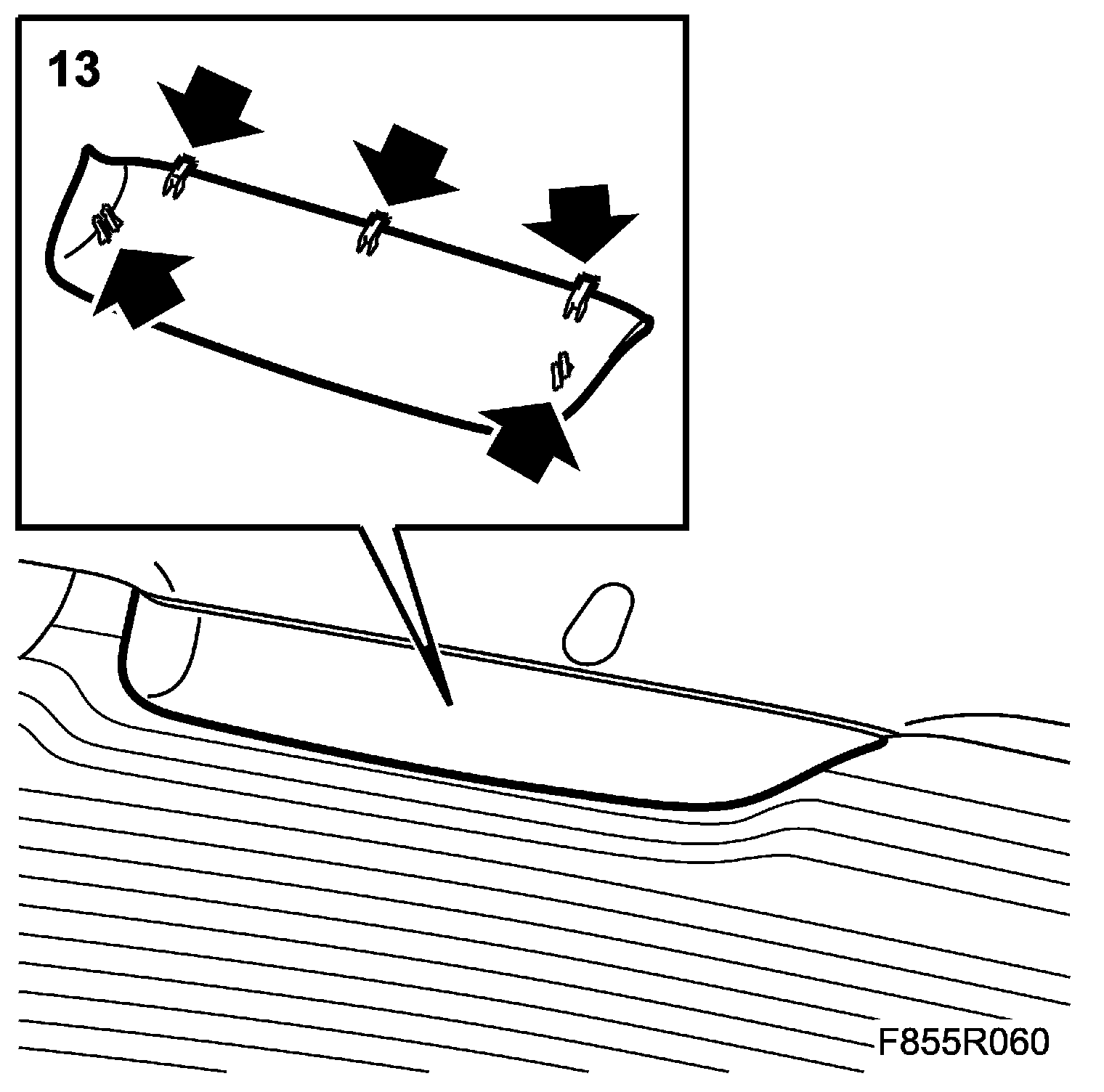 13

F855R060