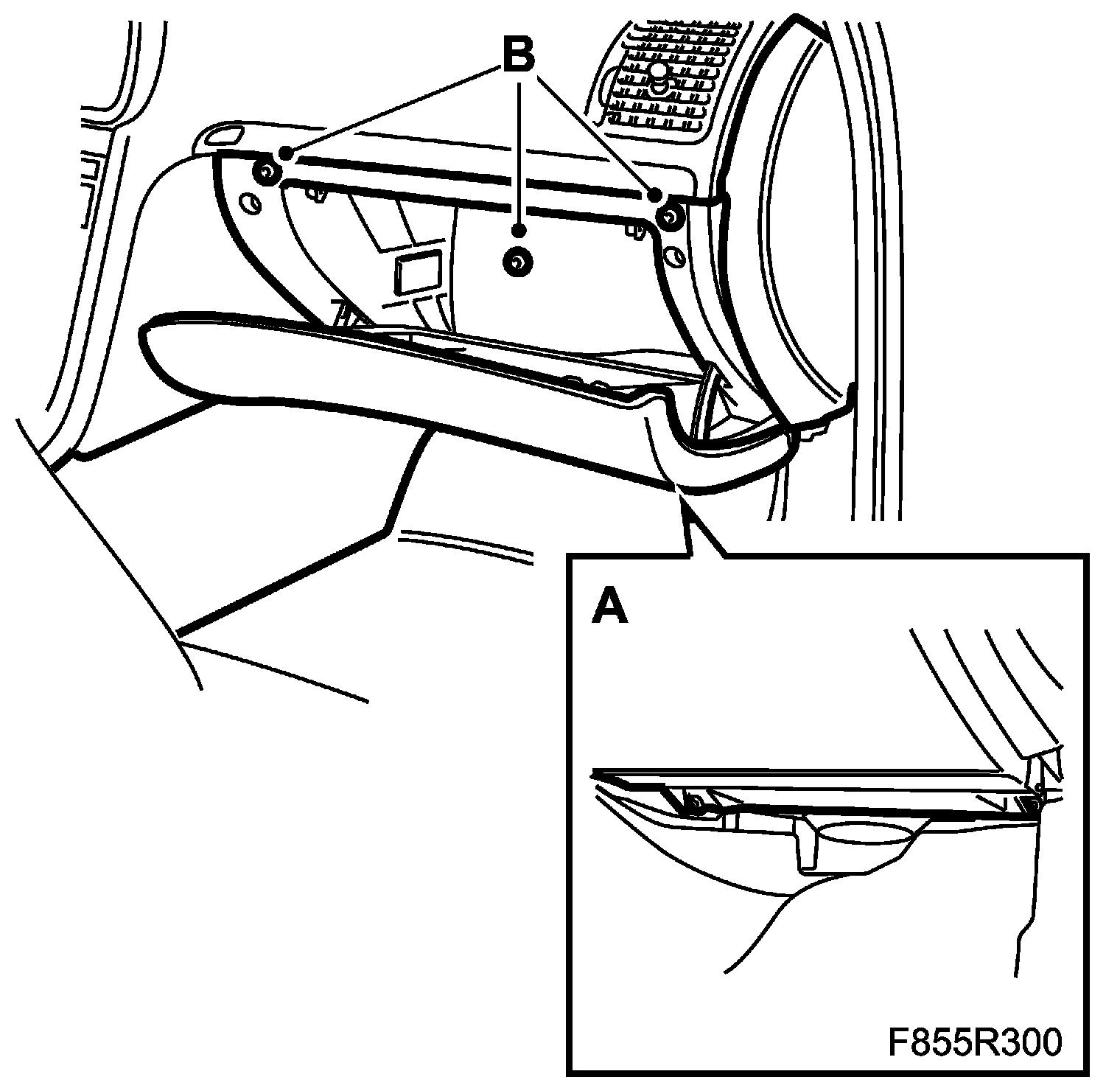 B

A

F855R300