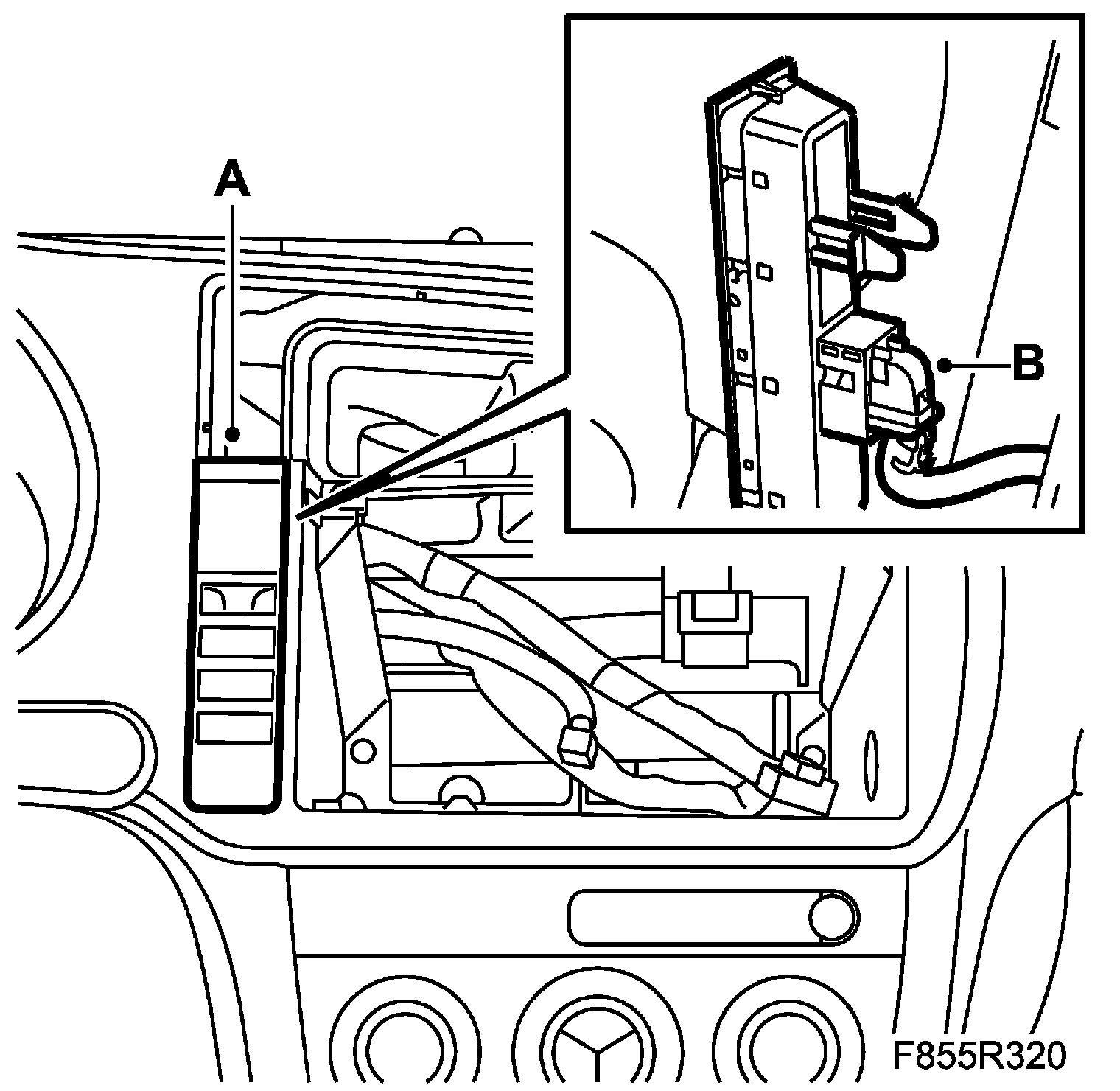 A
B
F855R320