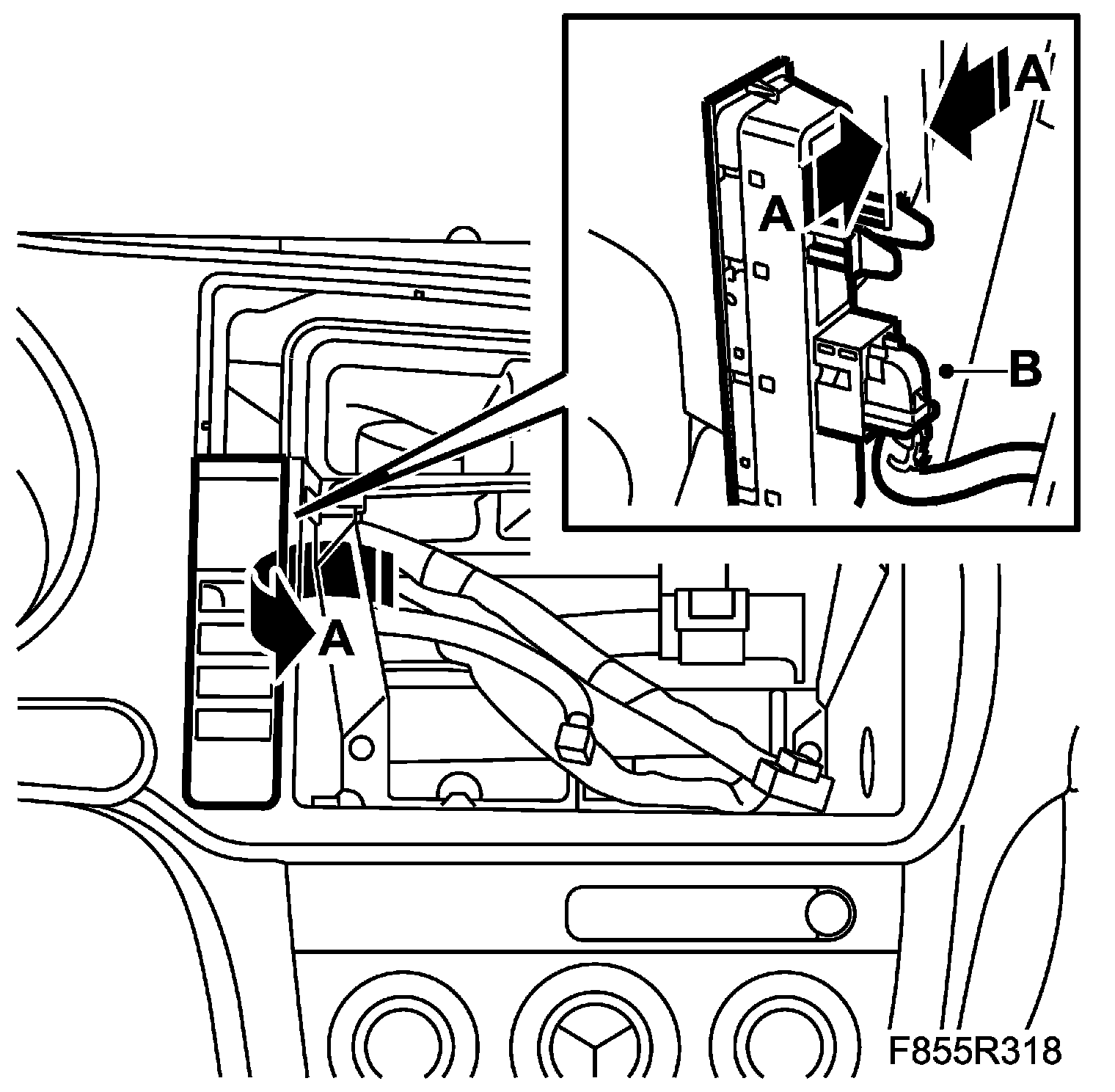 A
A
B
A
F855R318