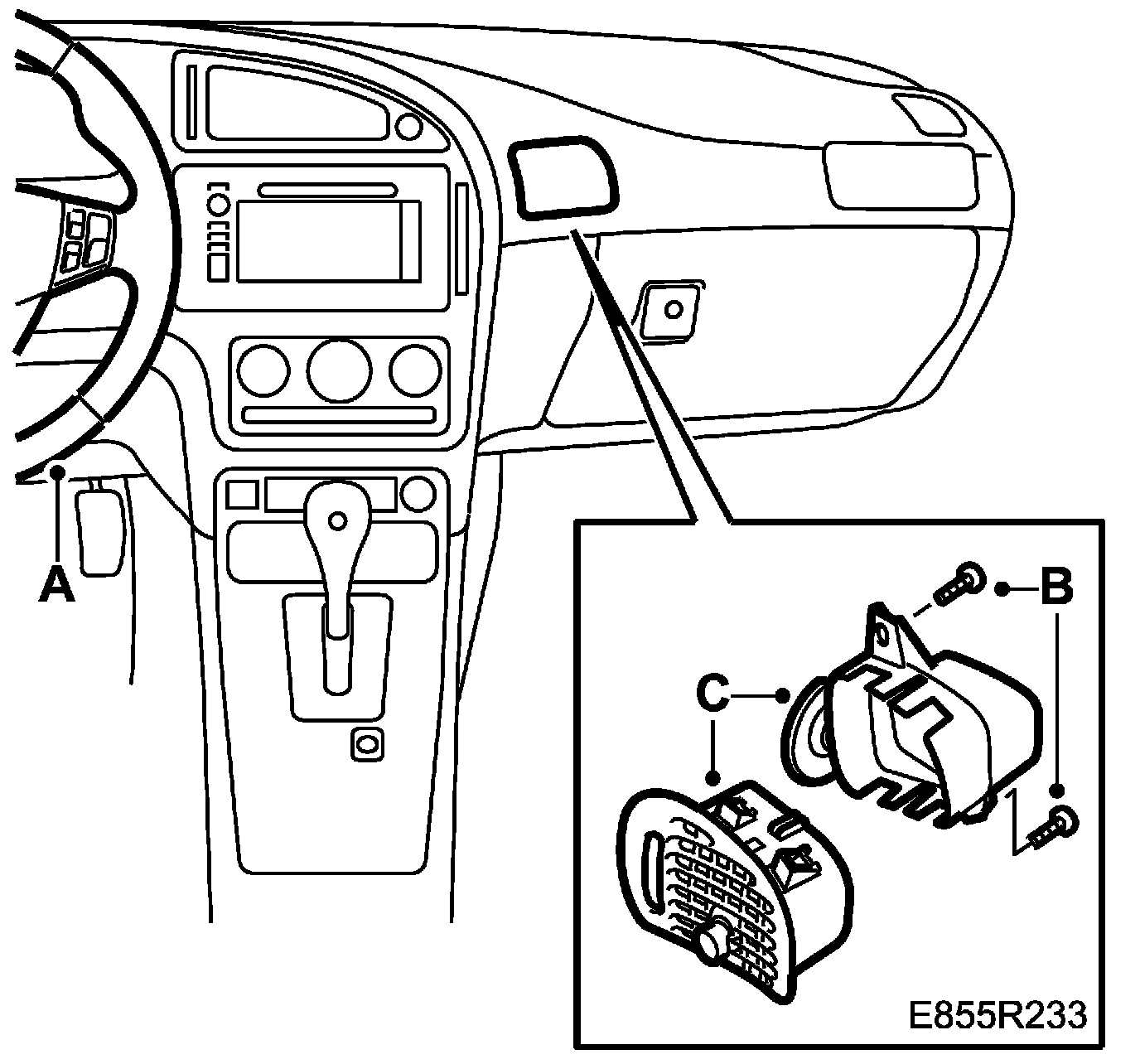 A
B
C
E855R233