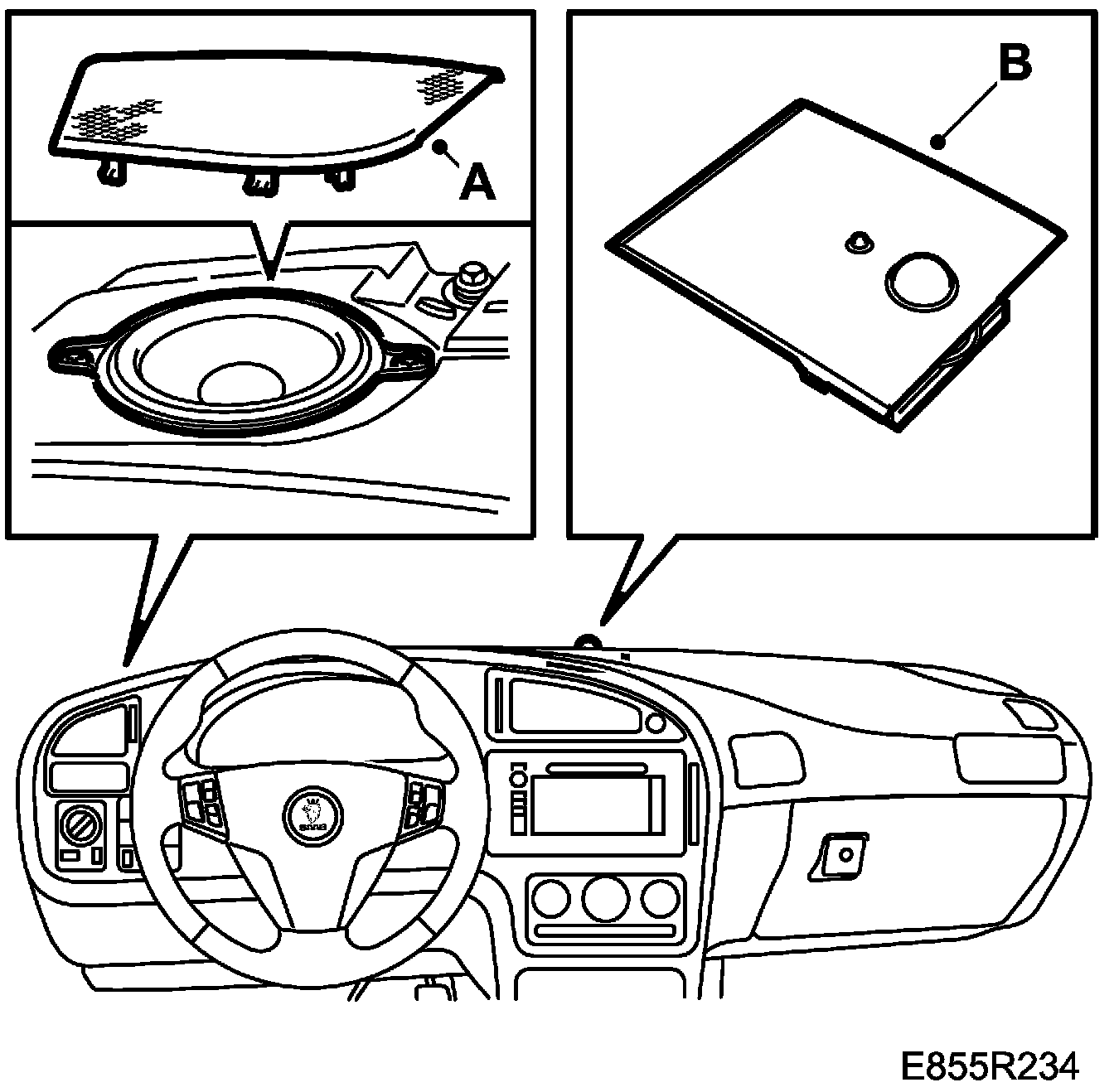 A

B

SAAB

E855R234