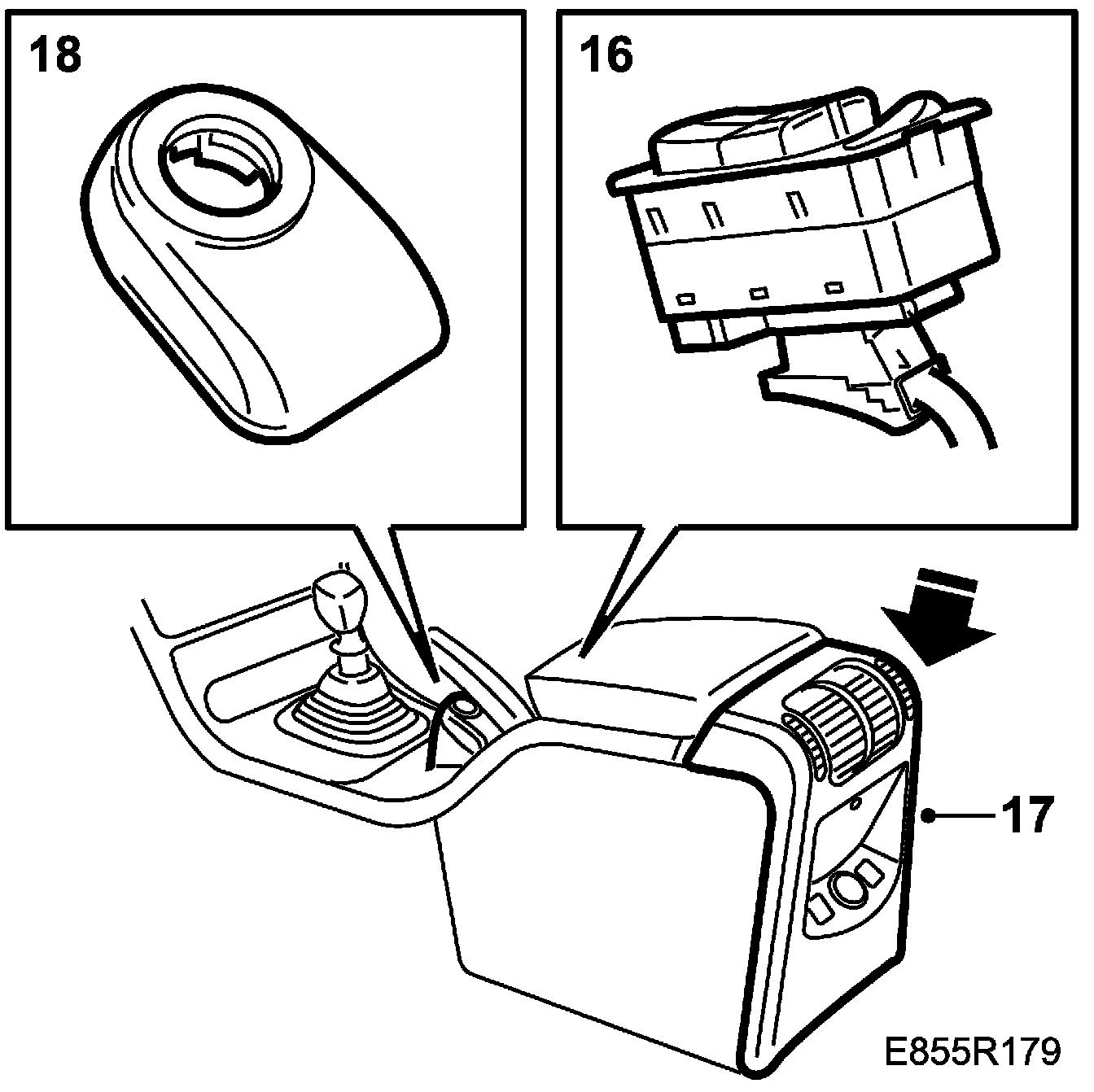 18

16

17

E855R179