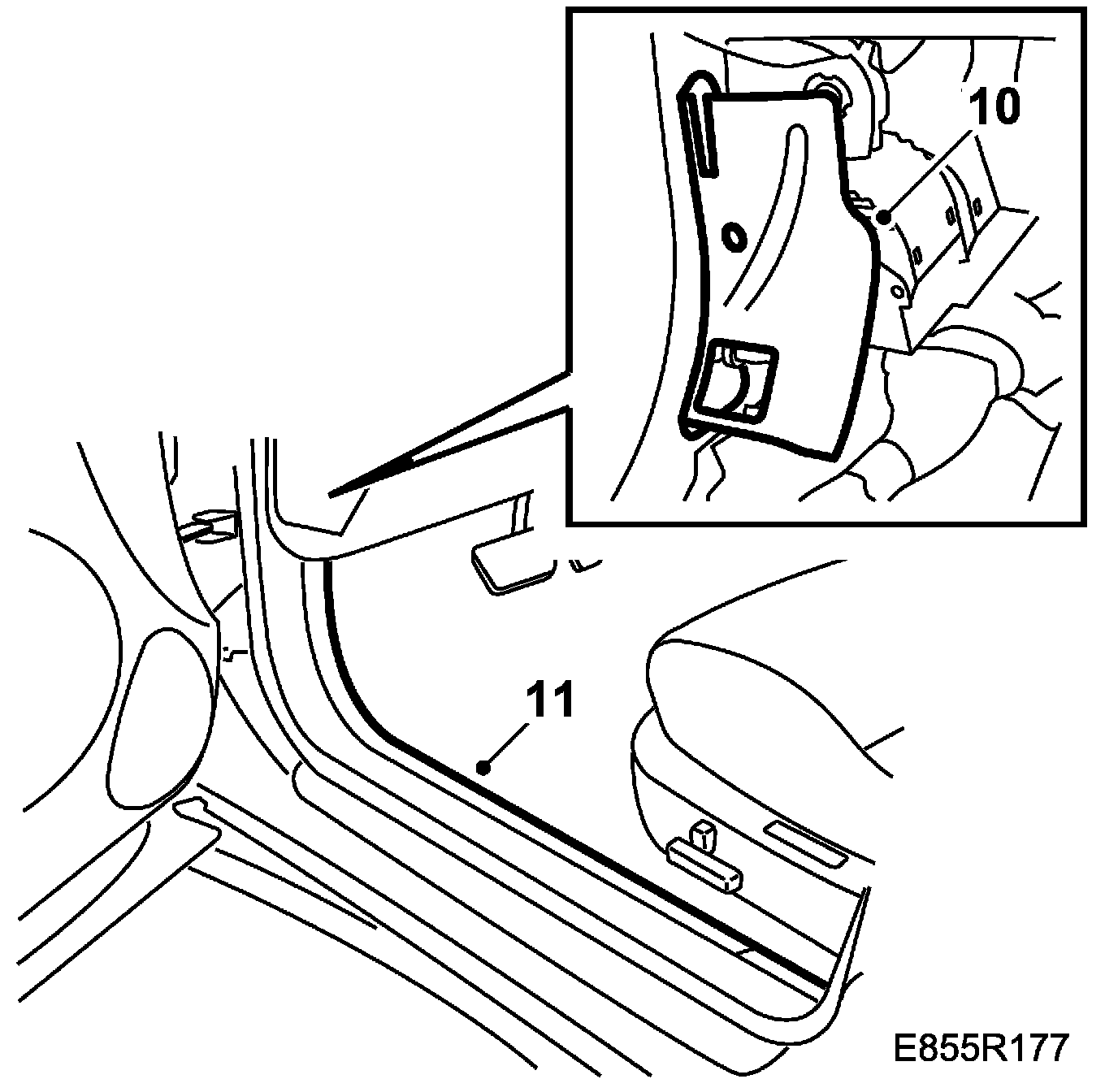 10

11

E855R177