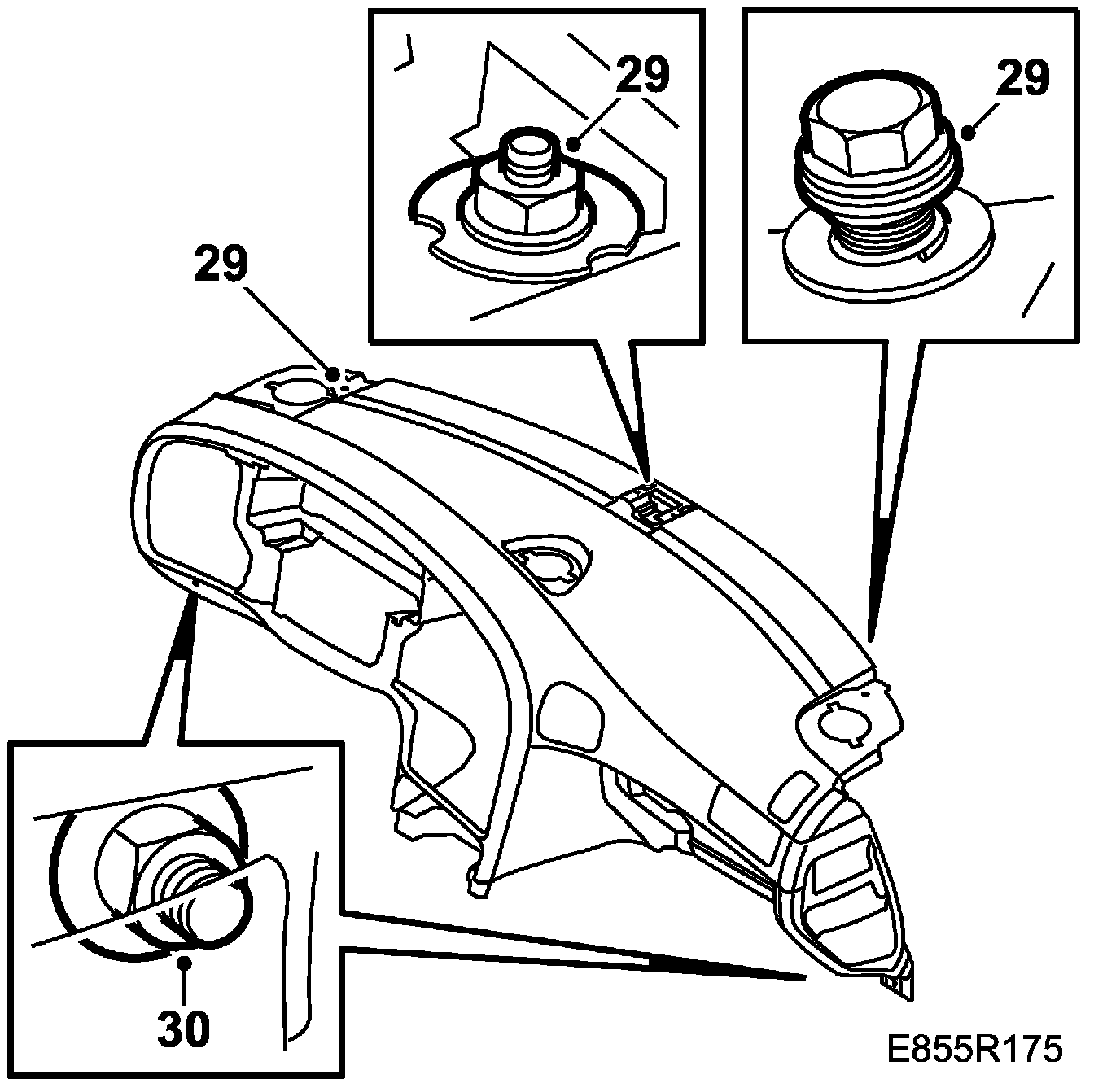 29
29
29
30
E855R175