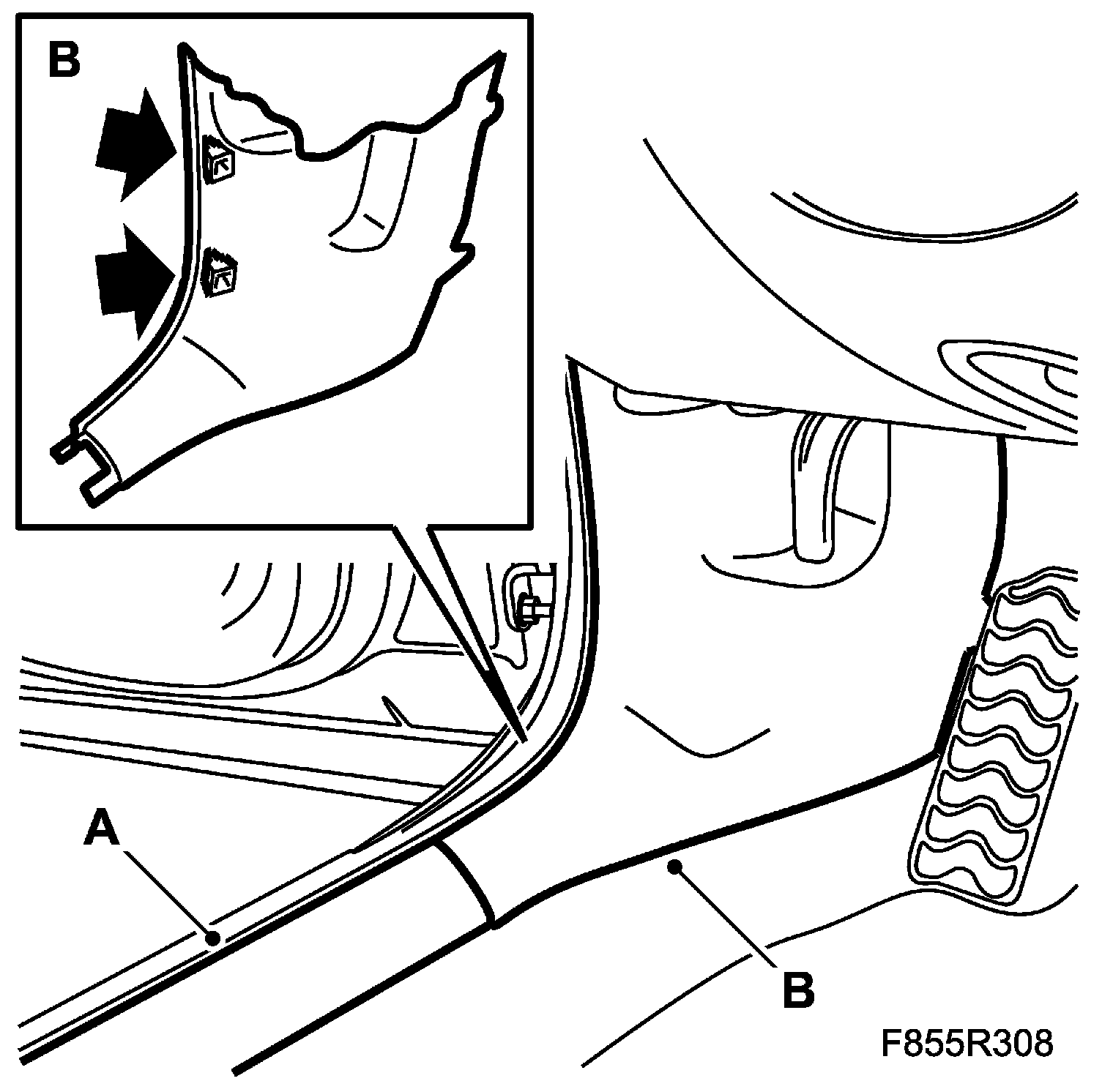 B

A

B

F855R308