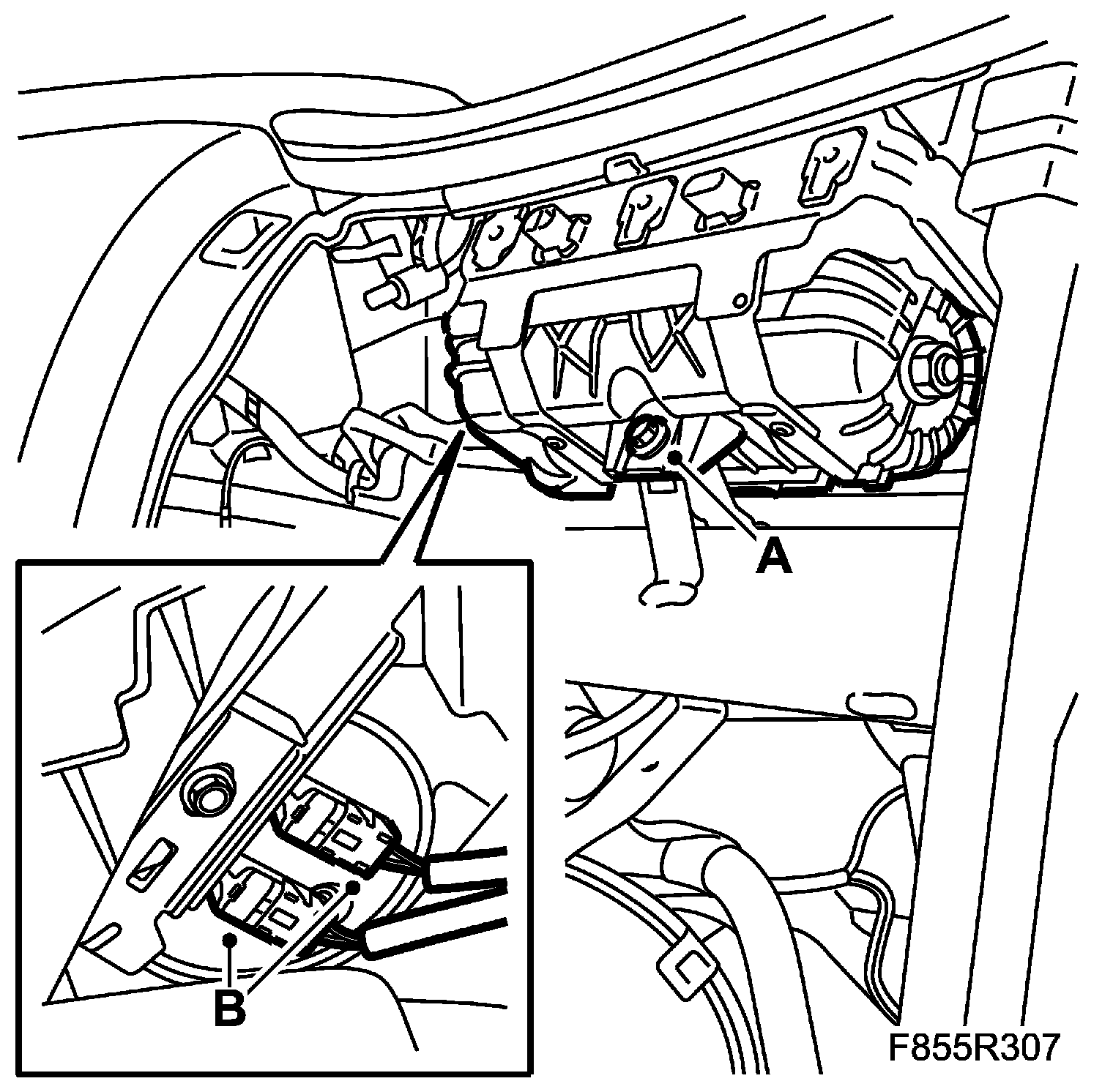 A

B

F855R307