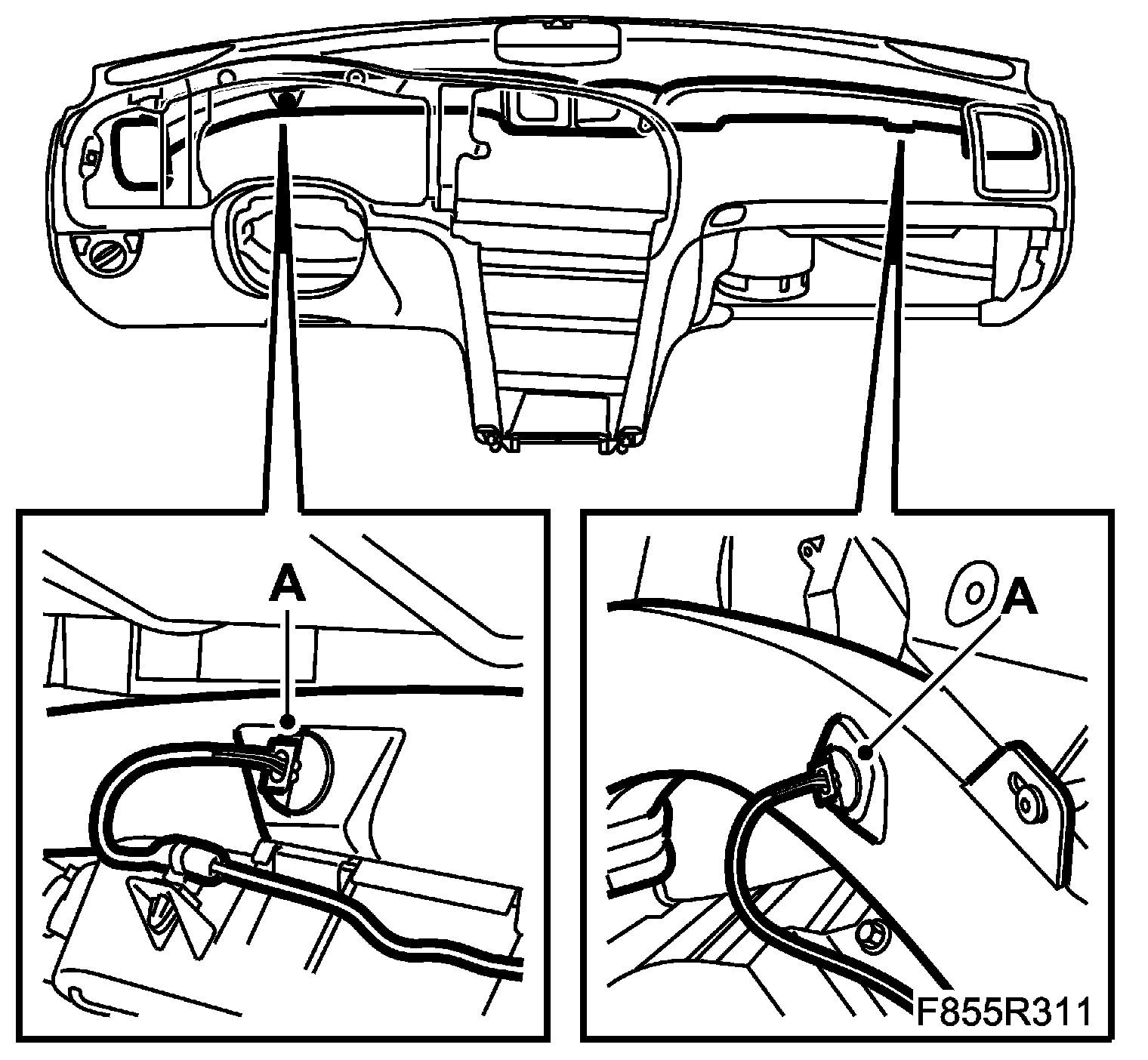 A

A

F855R311