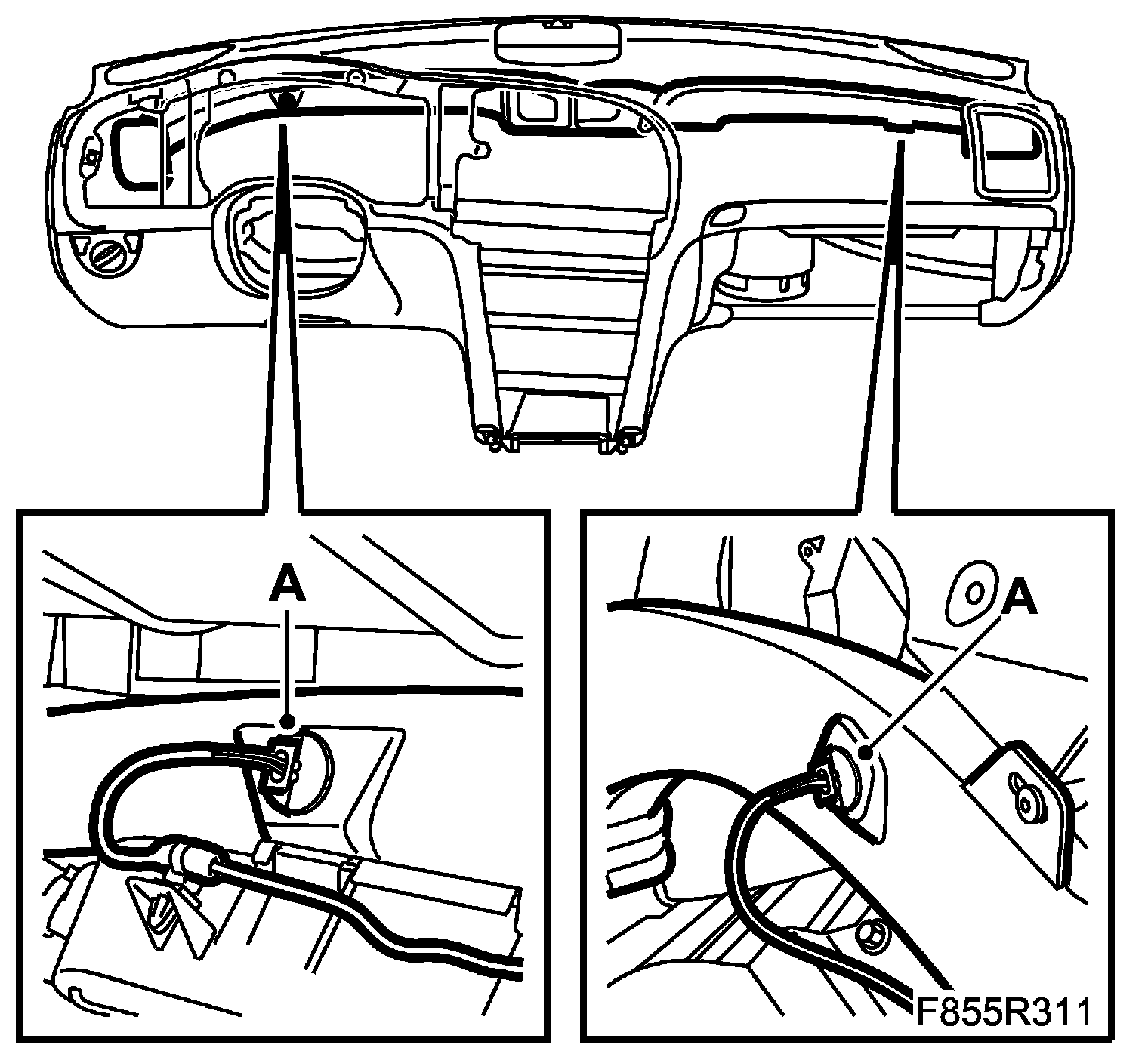 A

A

F855R311