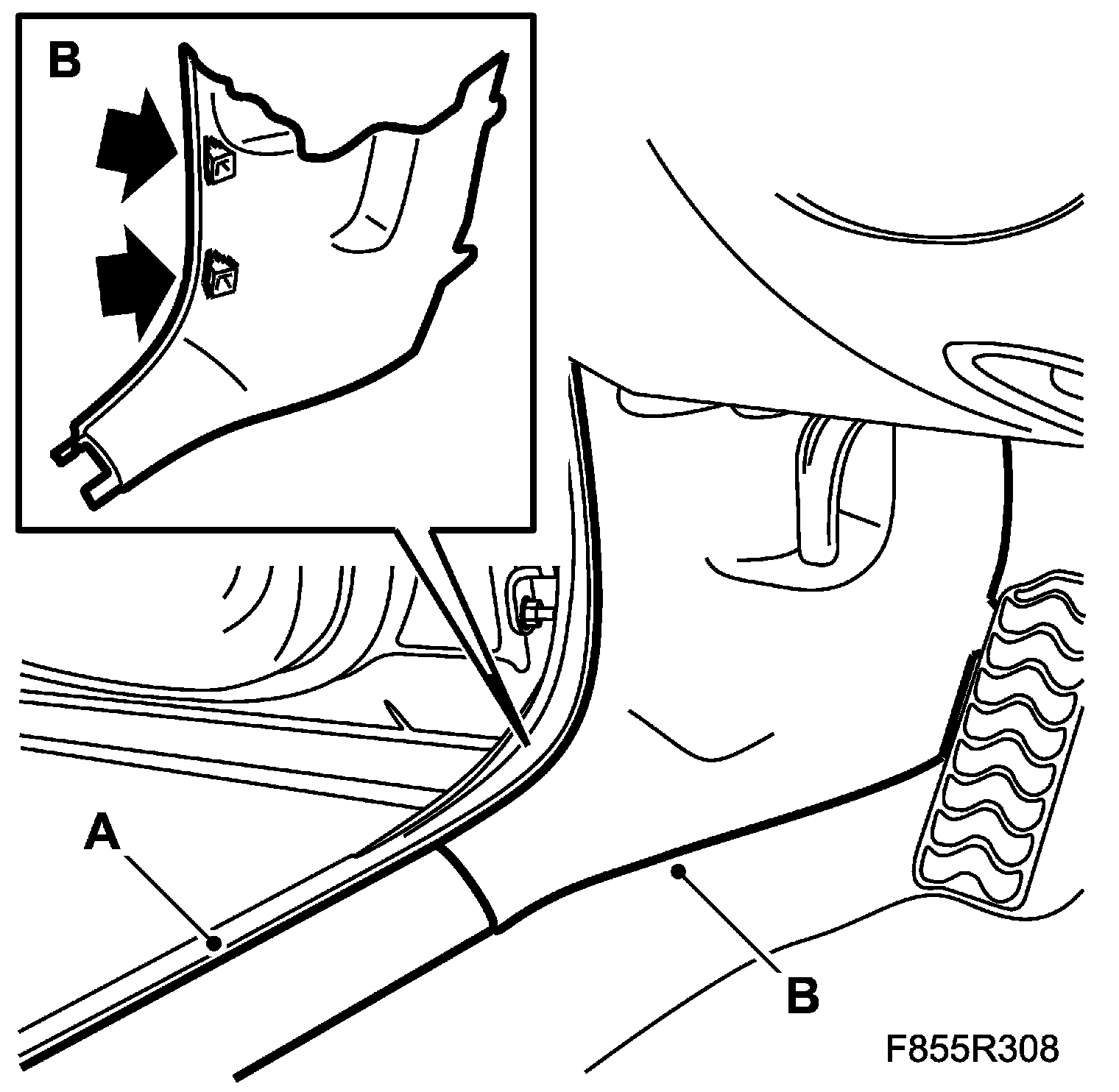 B

A

B

F855R308