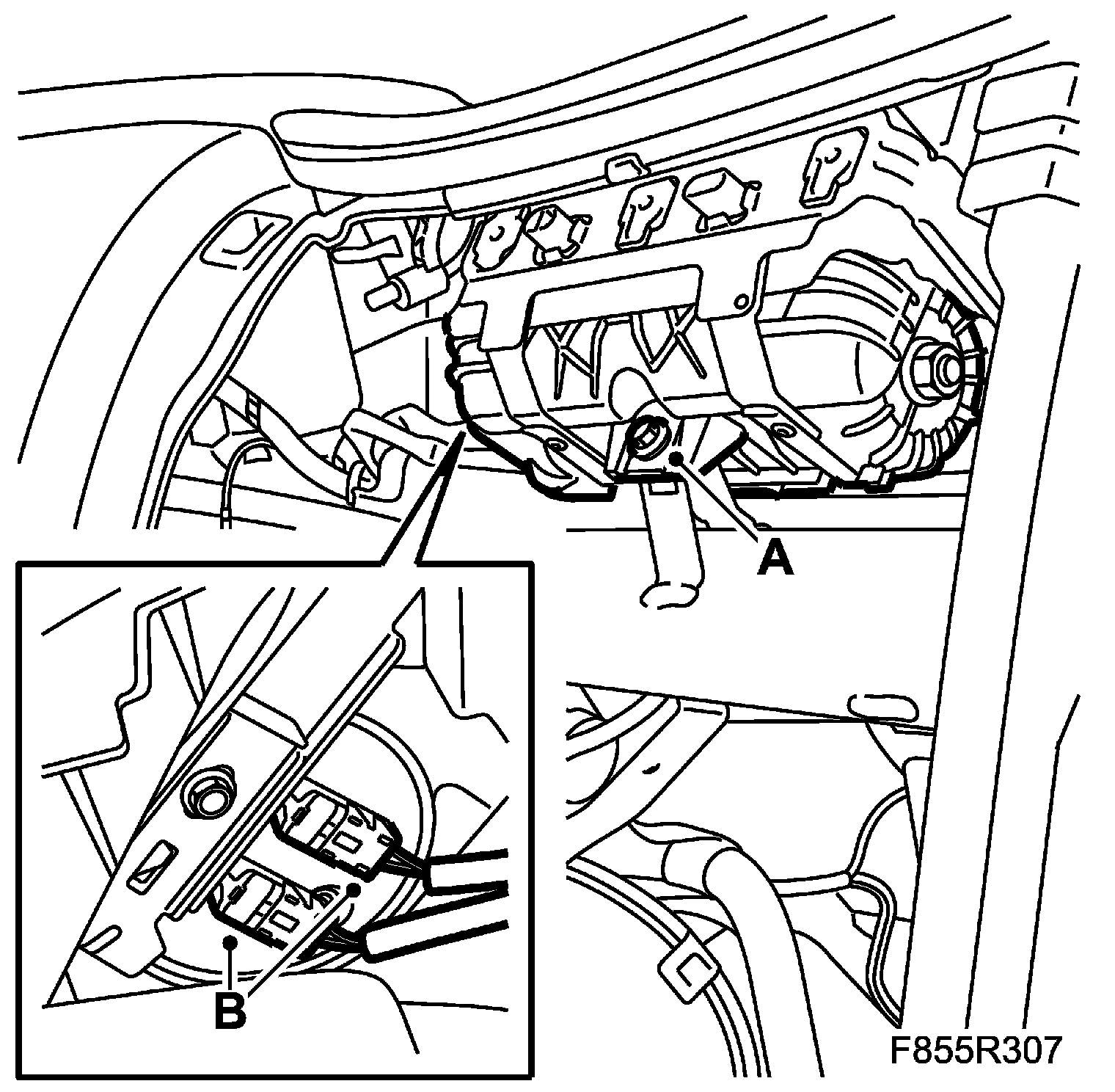 A

B

F855R307