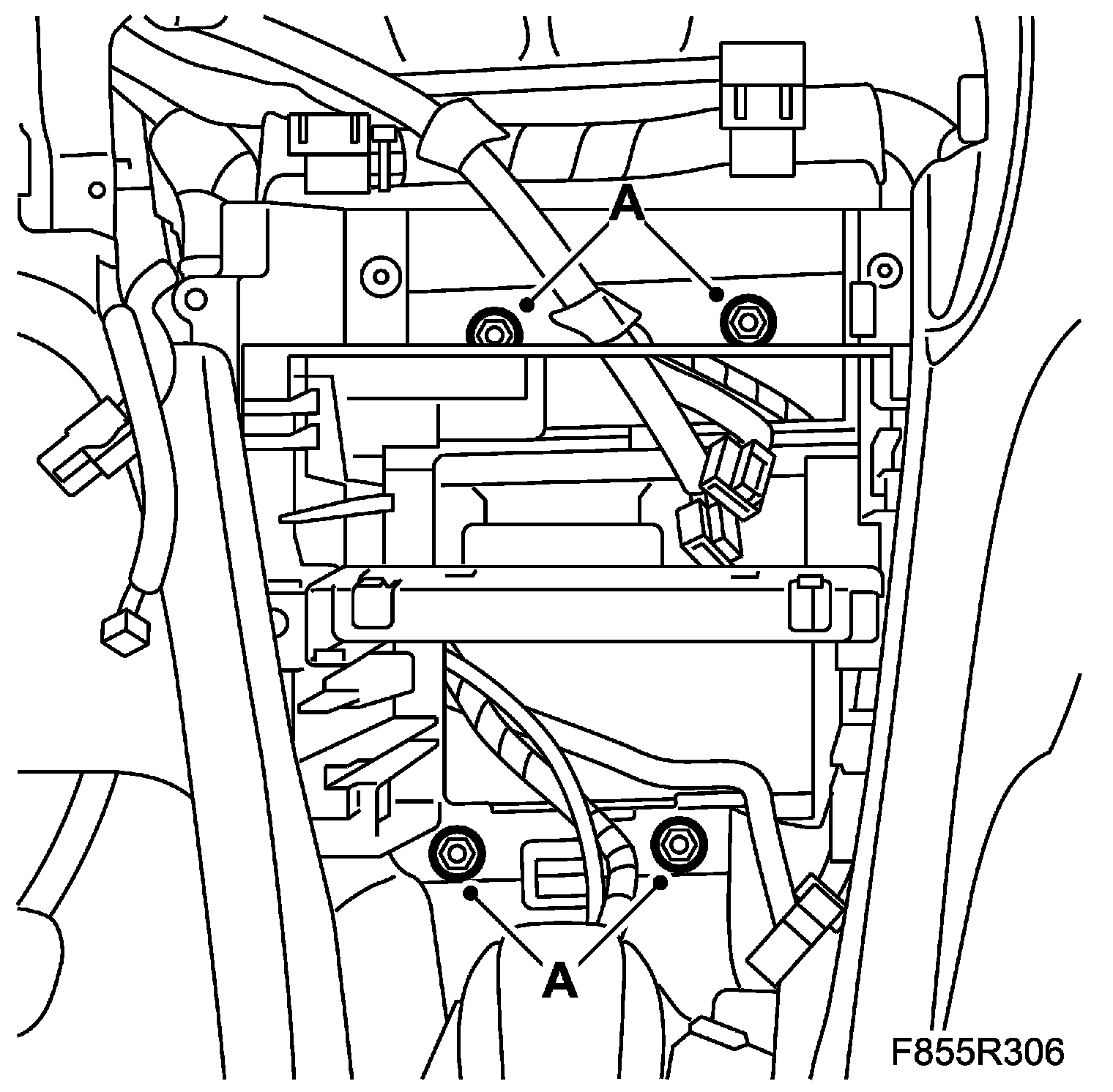 A

A

F855R306